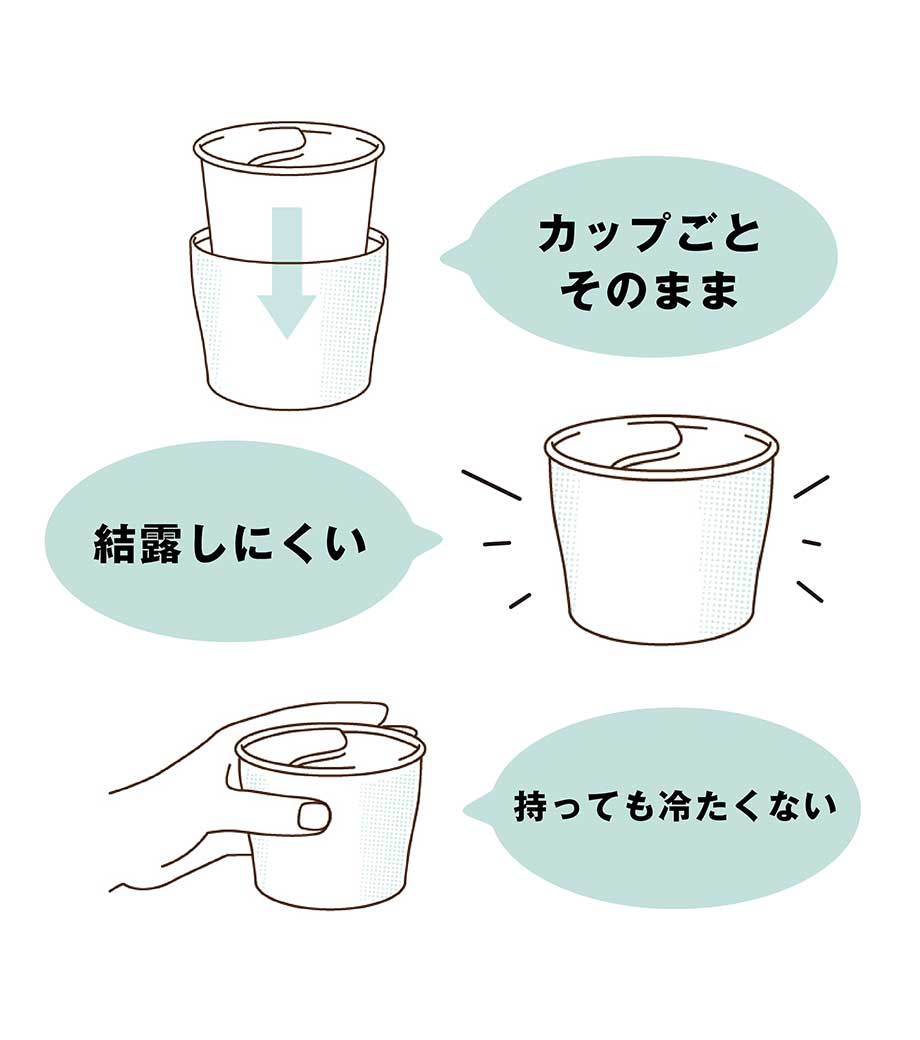 カップごと
そのまま

結露しにくい

持っても冷たくない