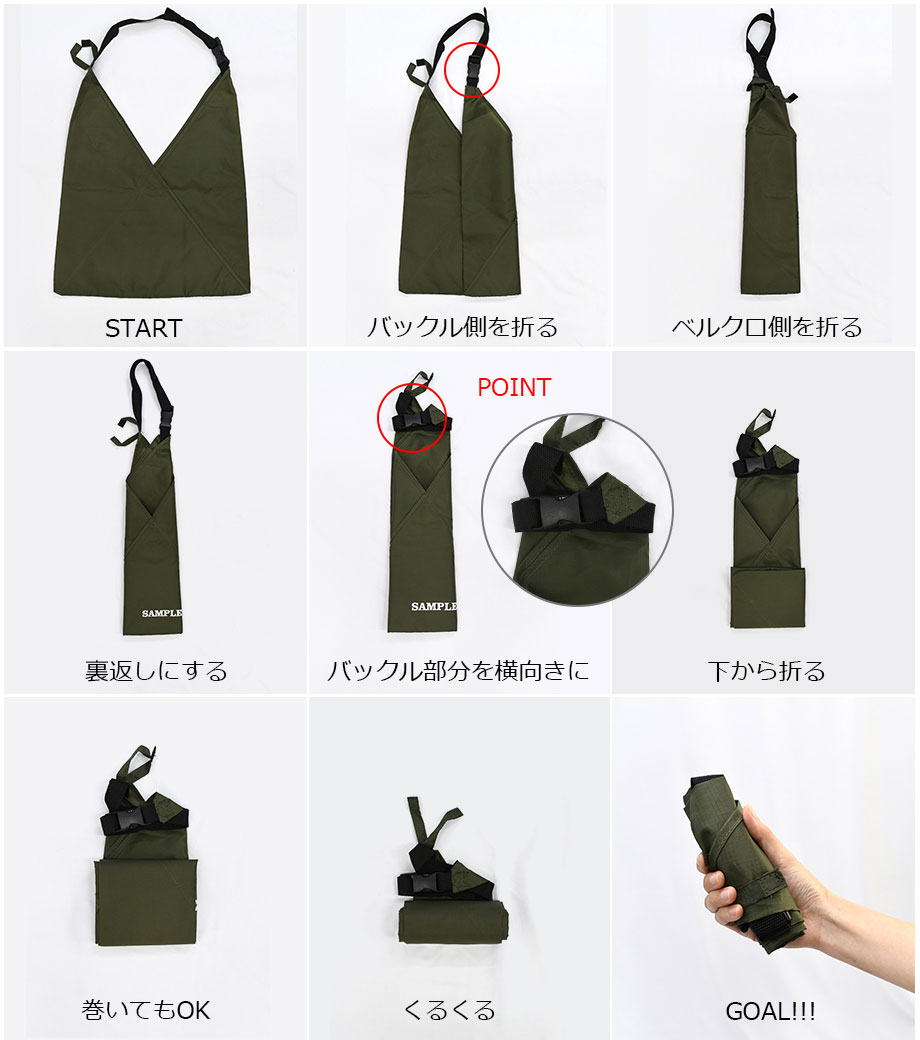 START

バックル側を折る

ベルクロ側を折る

SAMPLE

裏返しにする

POINT

SAMPLE

バックル部分を横向きに

下から折る

巻いてもOK

くるくる

GOAL!!!