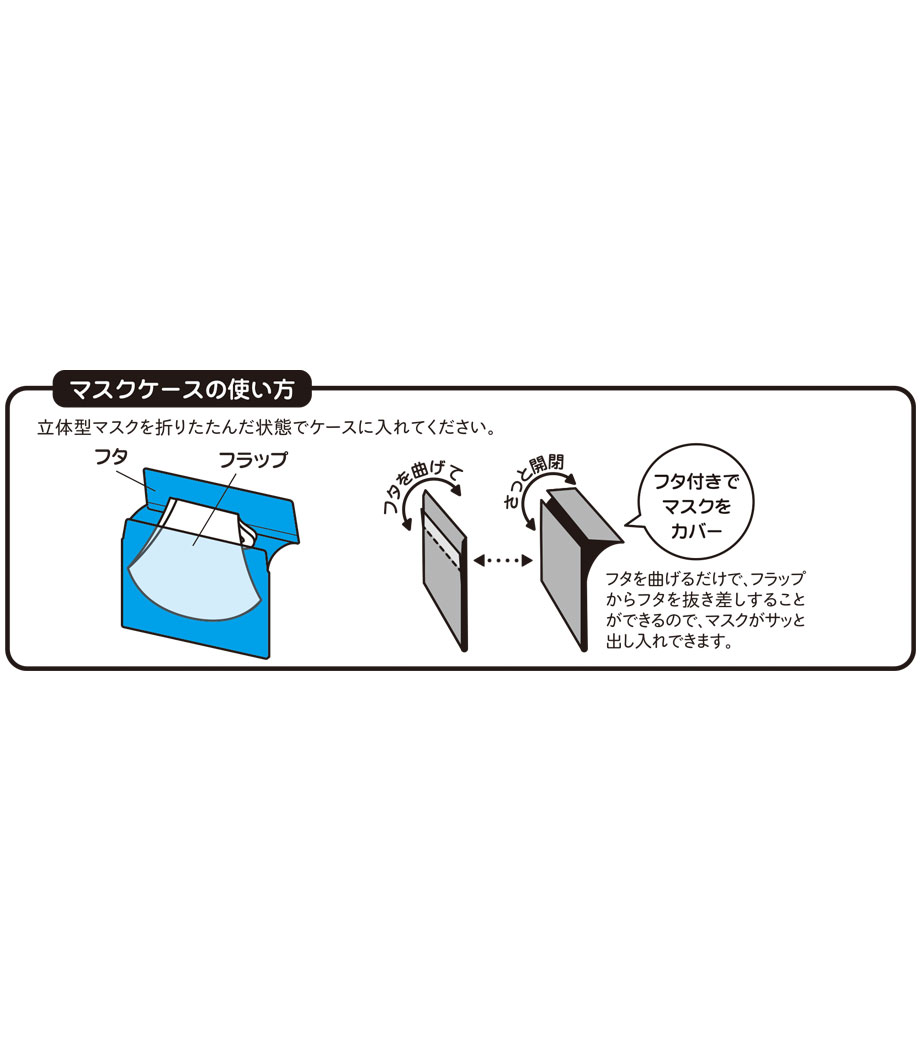 マスクケースの使い方

立体型マスクを折りたたんだ状態でケースに入れてください。

フタ

フラップ

フタを曲げて

さっと開閉

フタ付きでマスクをカバー

フタを曲げるだけで、フラップからフタを抜き差しすることができるので、マスクがサッと出し入れできます。