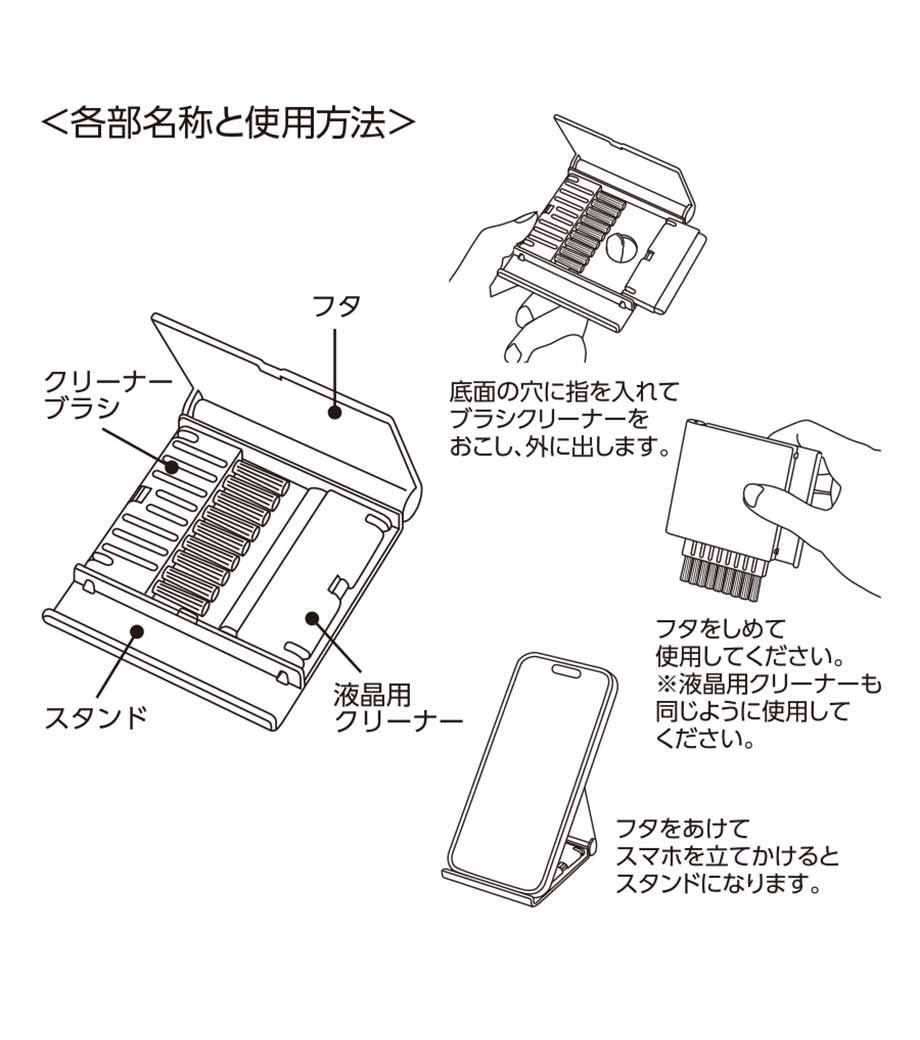 <各部名称と使用方法>

フタ

クリーナーブラシ

スタンド

液晶用クリーナー

底面の穴に指を入れてブラシクリーナーをおこし、外に出します。

フタをしめて使用してください。
※液晶用クリーナーも同じように使用してください。

フタをあけてスマホを立てかけるとスタンドになります。