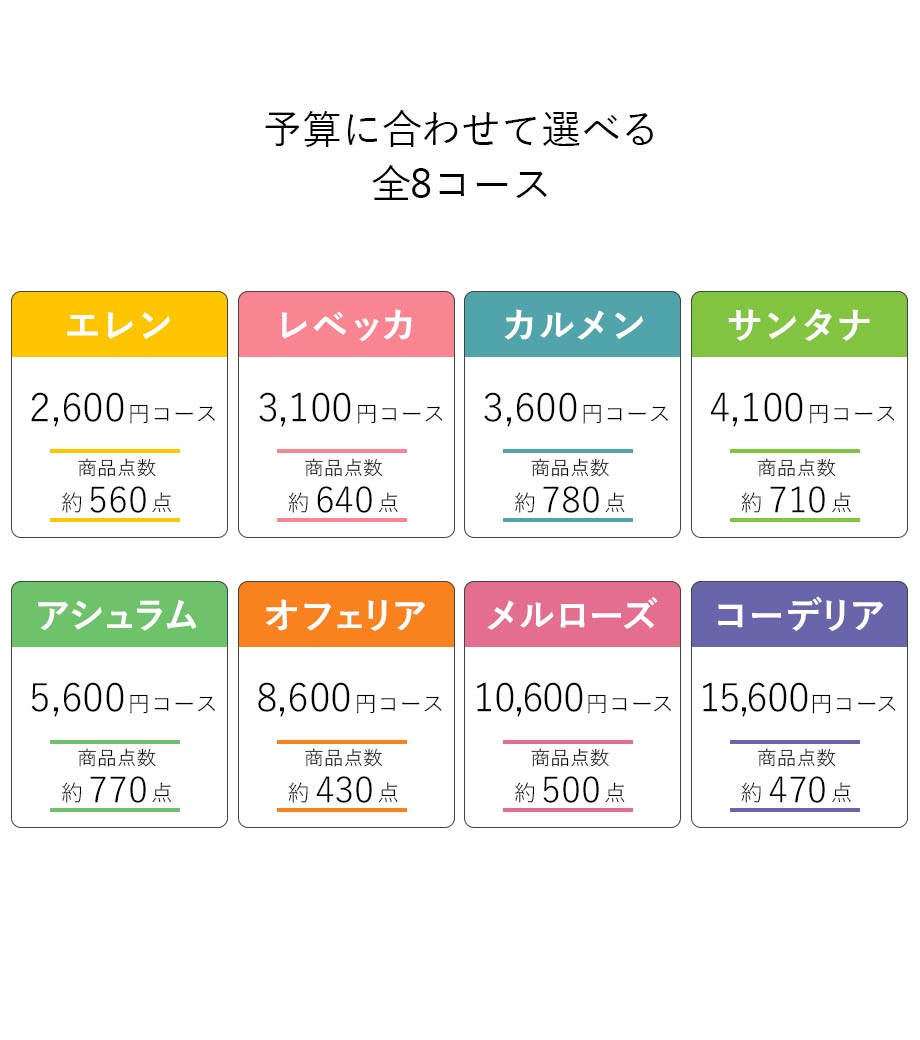 予算に合わせて選べる
全8コース

エレン

2,600円コース

商品点数
約560点

レベッカ

3,100円コース

商品点数
約640点

カルメン

3,600円コース

商品点数
約780点

サンタナ

4,100円コース

商品点数
約710点

アシュラム

5,600円コース

商品点数
約770点

オフェリア

8,600円コース

商品点数
約430点

メルローズ

10,600円コース

商品点数
約500点

コーデリア

15,600円コース

商品点数
約470点