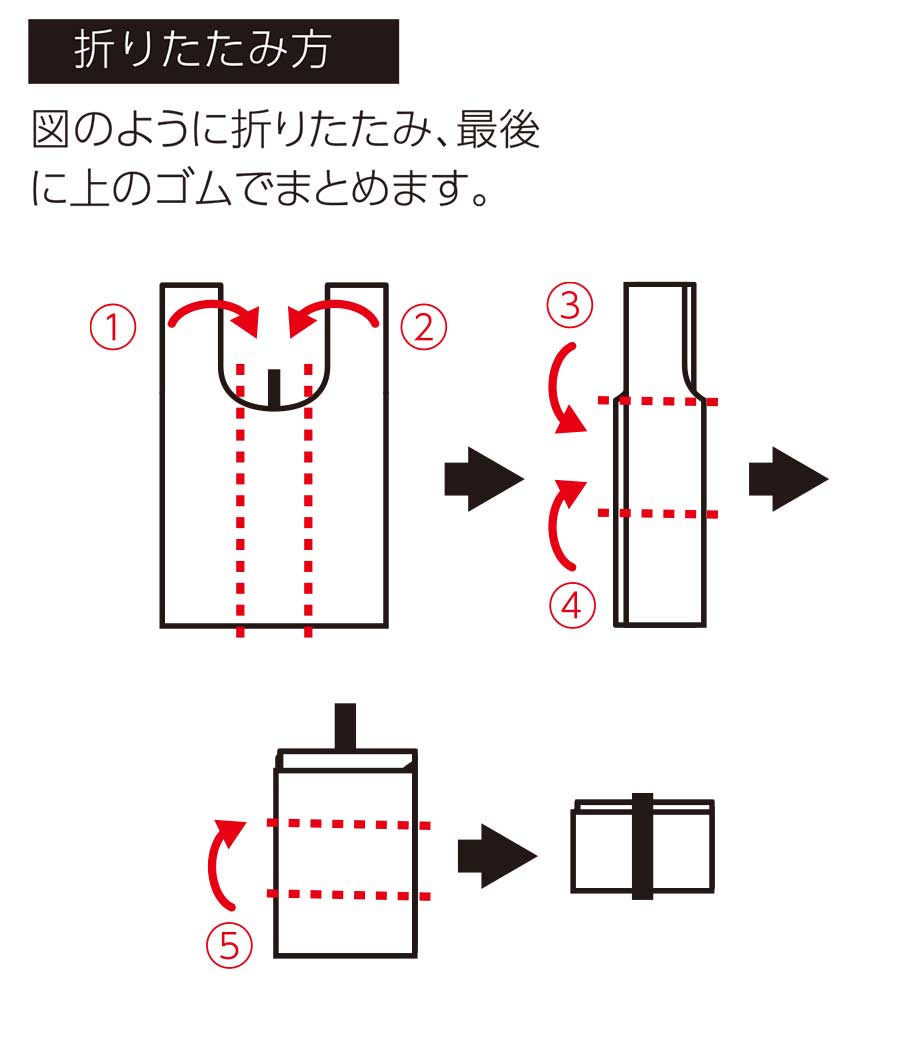 折りたたみ方

図のように折りたたみ、最後に上のゴムでまとめます。

①
②
③
④
⑤