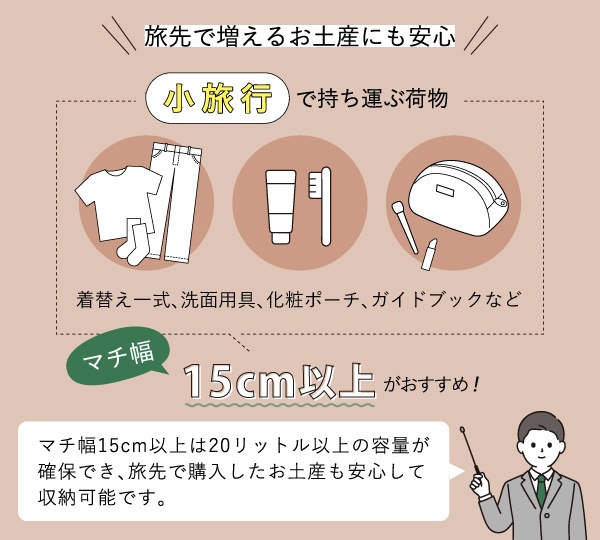 旅先で増えるお土産にも安心

小旅行 で持ち運ぶ荷物

着替え一式、洗面用具、化粧ポーチ、ガイドブックなど

マチ幅

15cm以上 がおすすめ！

マチ幅15cm以上は20リットル以上の容量が確保でき、旅先で購入したお土産も安心して収納可能です。