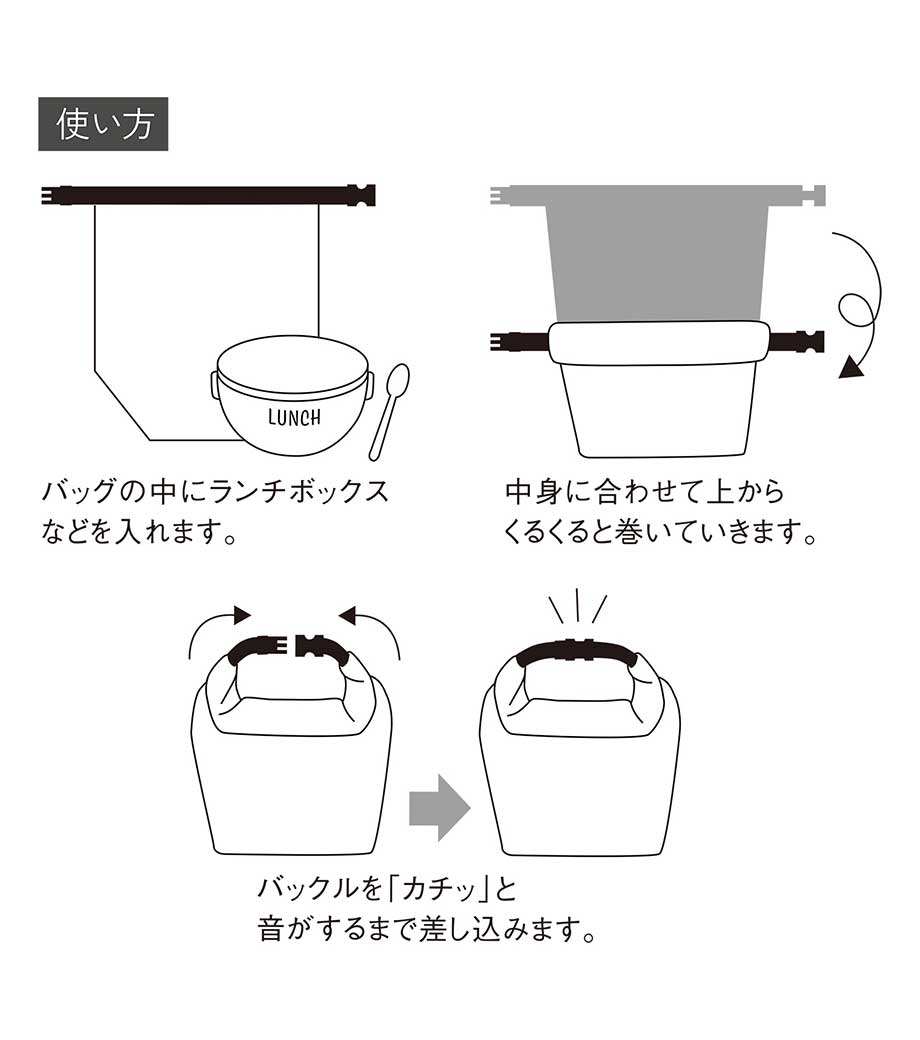 使い方

LUNCH

バッグの中にランチボックスなどを入れます。

中身に合わせて上からくるくると巻いていきます。

バックルを「カチッ」と音がするまで差し込みます。