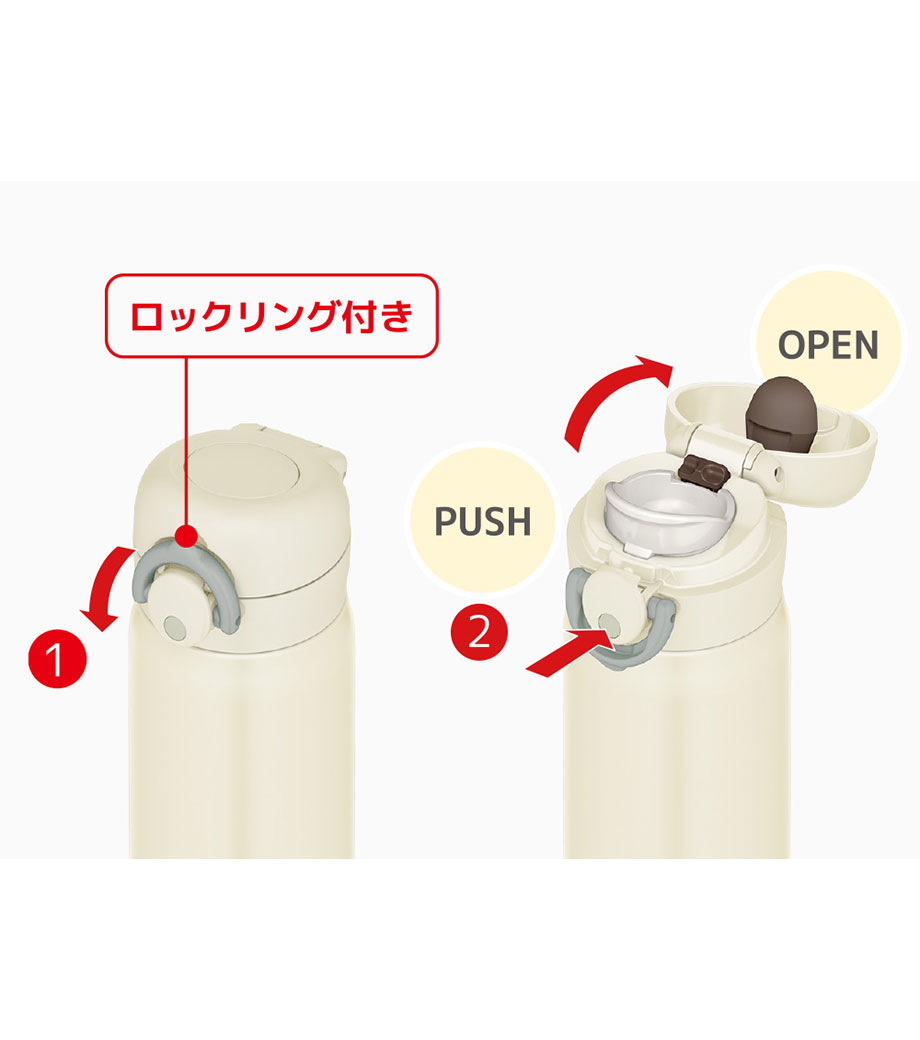 ロックリング付き

1

OPEN

PUSH

2