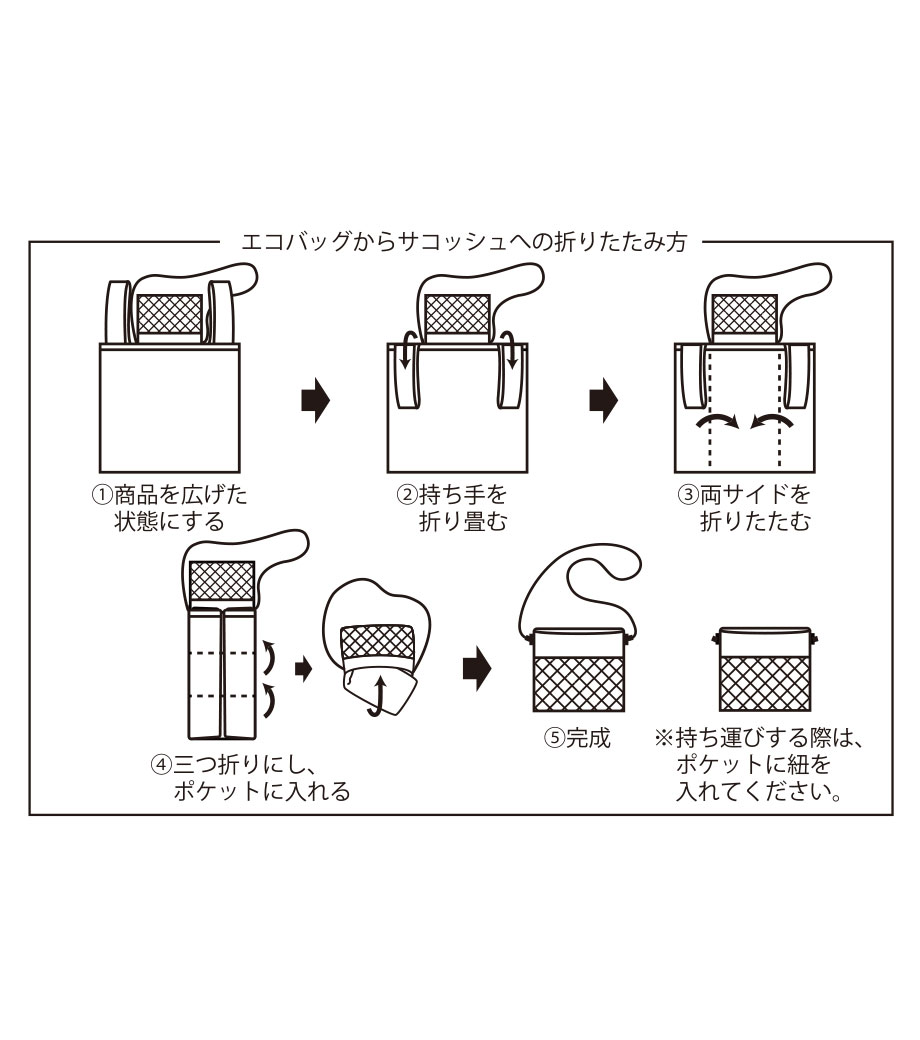 エコバッグからサコッシュへの折りたたみ方

①商品を広げた状態にする

②持ち手を折り畳む

③両サイドを折りたたむ

④三つ折りにし、ポケットに入れる

⑤完成

※持ち運びする際は、ポケットに紐を入れてください。