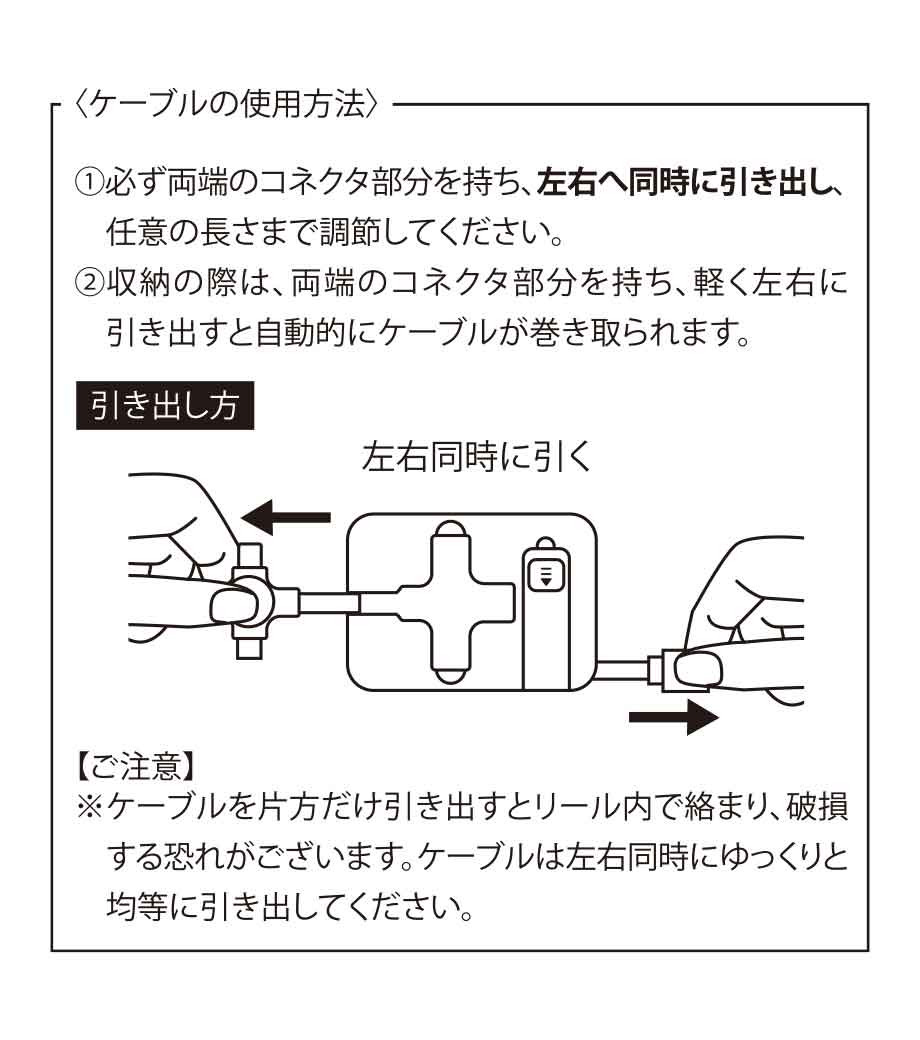 〈ケーブルの使用方法〉

①必ず両端のコネクタ部分を持ち、左右へ同時に引き出し、任意の長さまで調節してください。
②収納の際は、両端のコネクタ部分を持ち、軽く左右に引き出すと自動的にケーブルが巻き取られます。

引き出し方

左右同時に引く

【ご注意】
※ケーブルを片方だけ引き出すとリール内で絡まり、破損する恐れがございます。ケーブルは左右同時にゆっくりと均等に引き出してください。