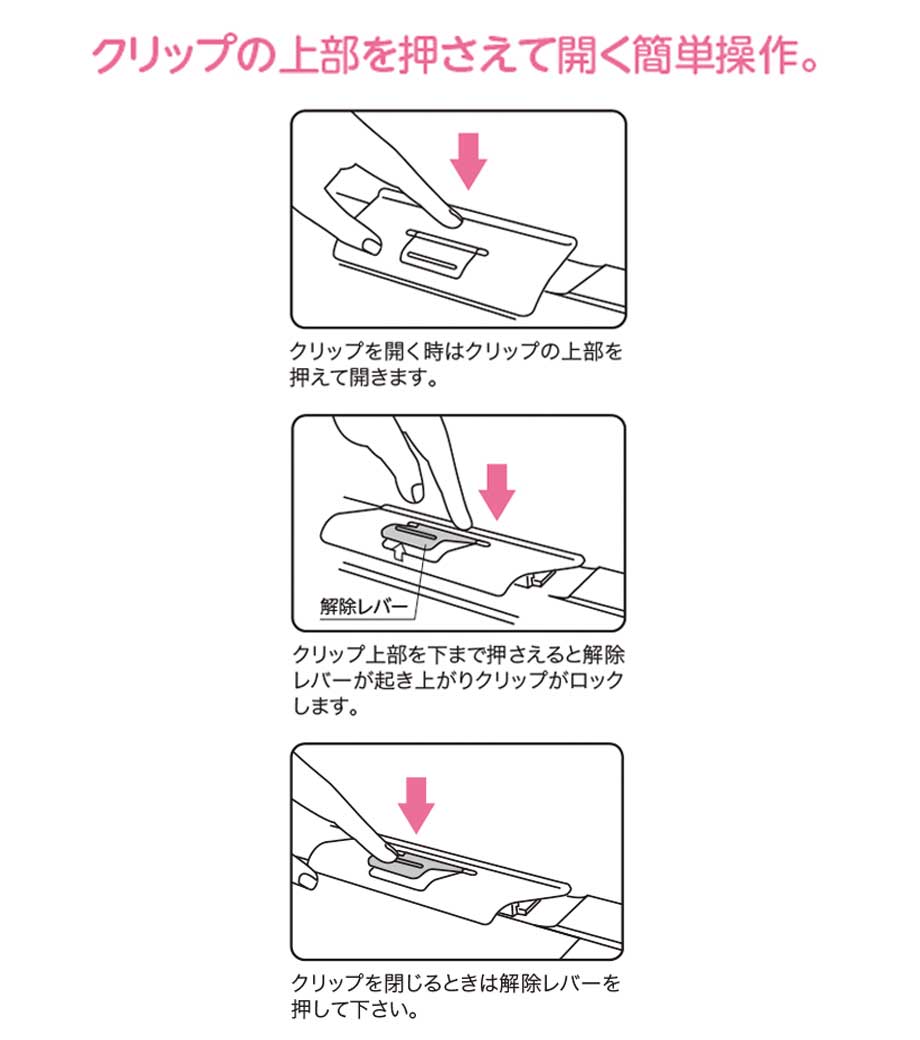 クリップの上部を押さえて開く簡単操作。

クリップを開く時はクリップの上部を押えて開きます。

解除レバー

クリップ上部を下まで押さえると解除レバーが起き上がりクリップがロックします。

クリップを閉じるときは解除レバーを押して下さい。