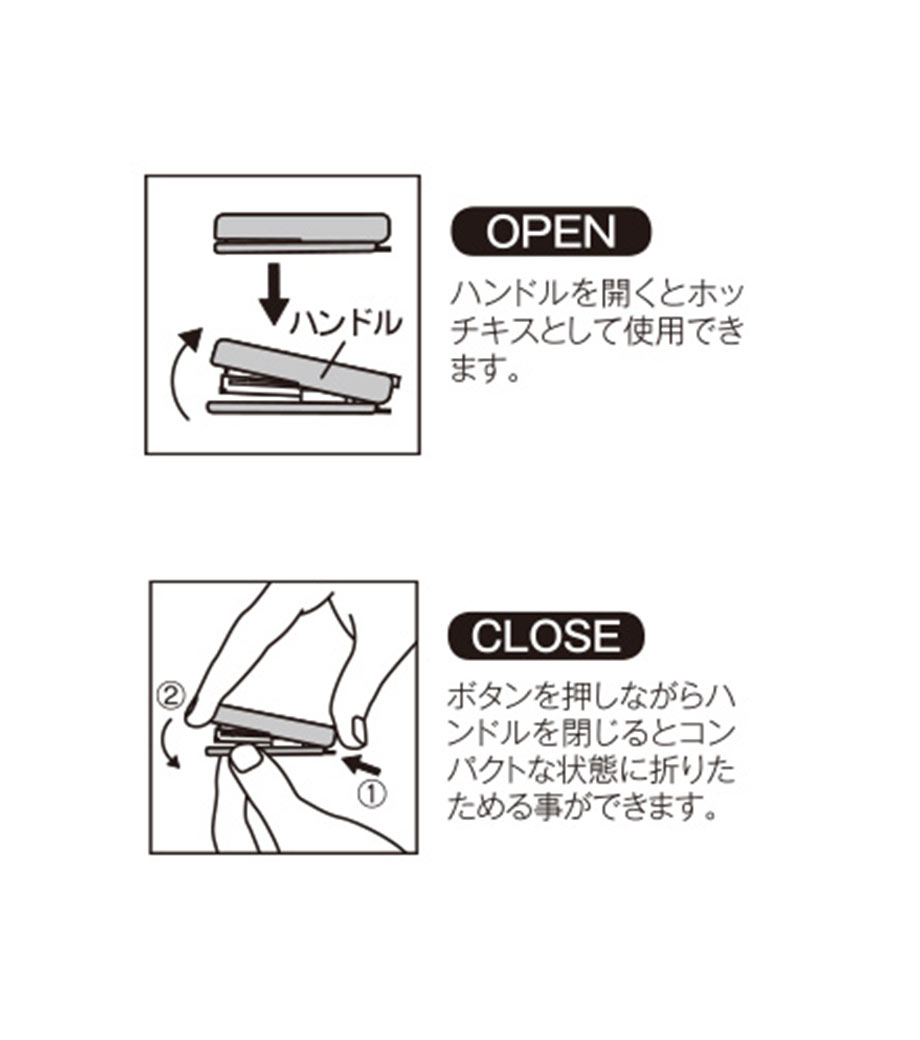 ハンドル

OPEN

ハンドルを開くとホッチキスとして使用できます。

②

①

CLOSE

ボタンを押しながらハンドルを閉じるとコンパクトな状態に折りたためる事ができます。