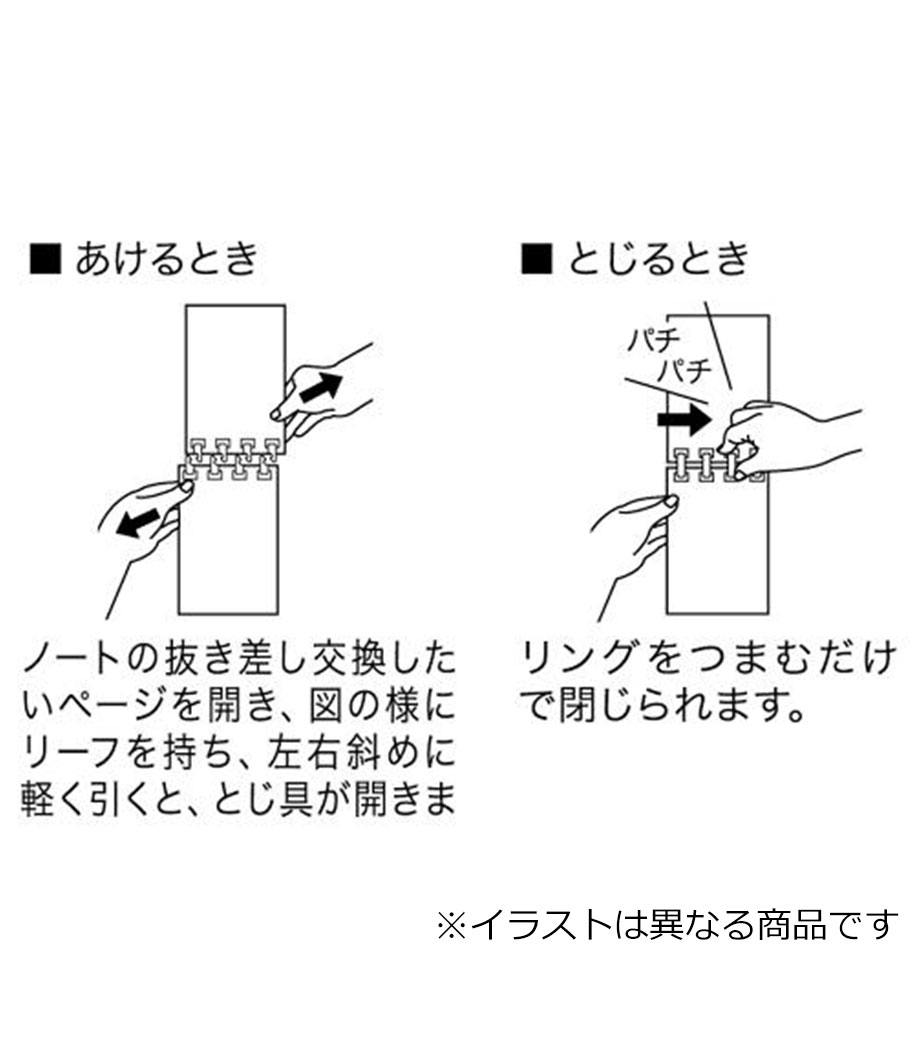 ■ あけるとき

ノートの抜き差し交換したいページを開き、図の様にリーフを持ち、左右斜めに軽く引くと、とじ具が開きま

■ とじるとき

パチ
パチ

リングをつまむだけで閉じられます。

※イラストは異なる商品です