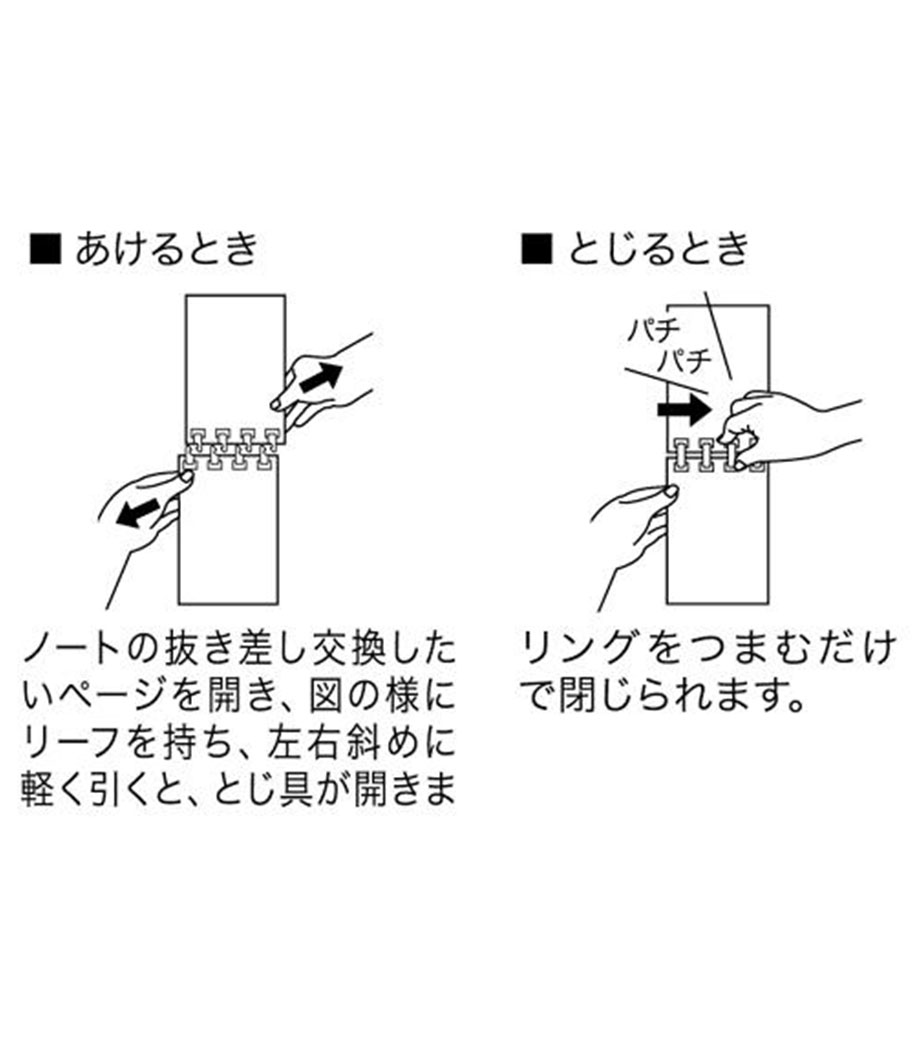 ■ あけるとき

ノートの抜き差し交換したいページを開き、図の様にリーフを持ち、左右斜めに軽く引くと、とじ具が開きま

■ とじるとき

パチ
パチ

リングをつまむだけで閉じられます。