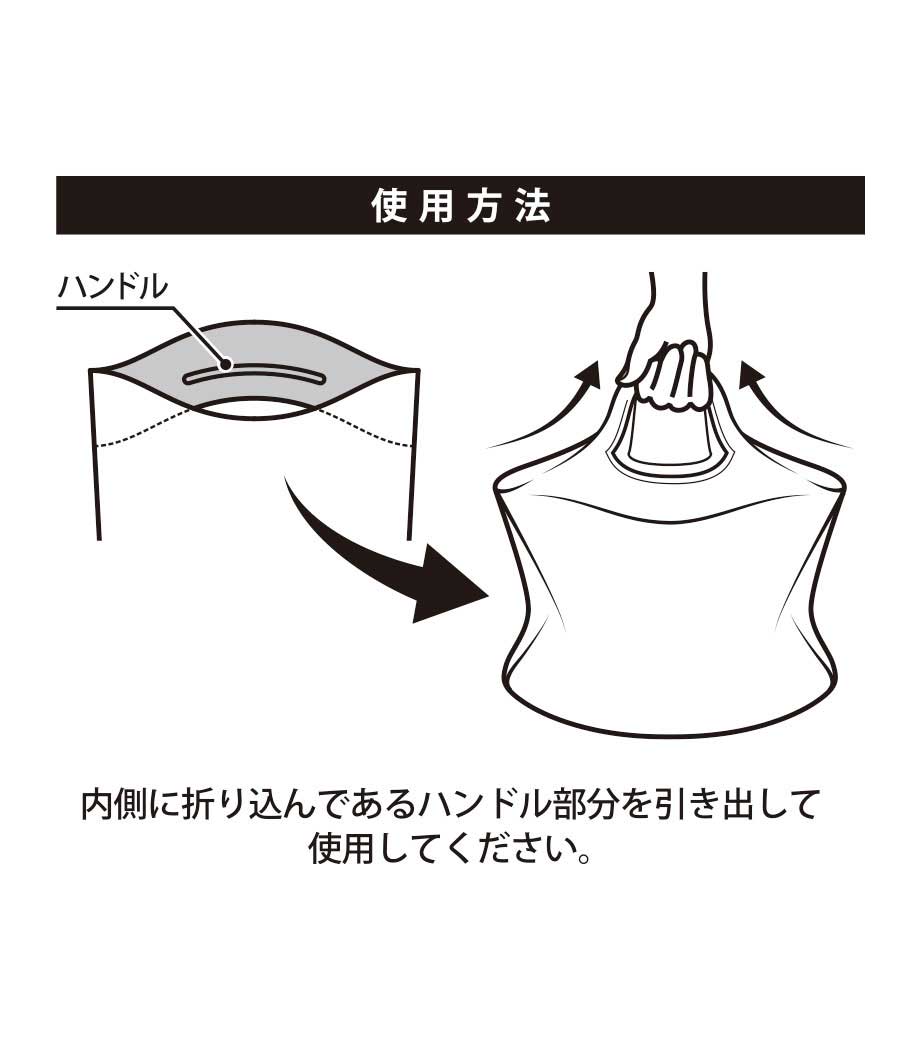 使用方法

ハンドル

内側に折り込んであるハンドル部分を引き出して使用してください。