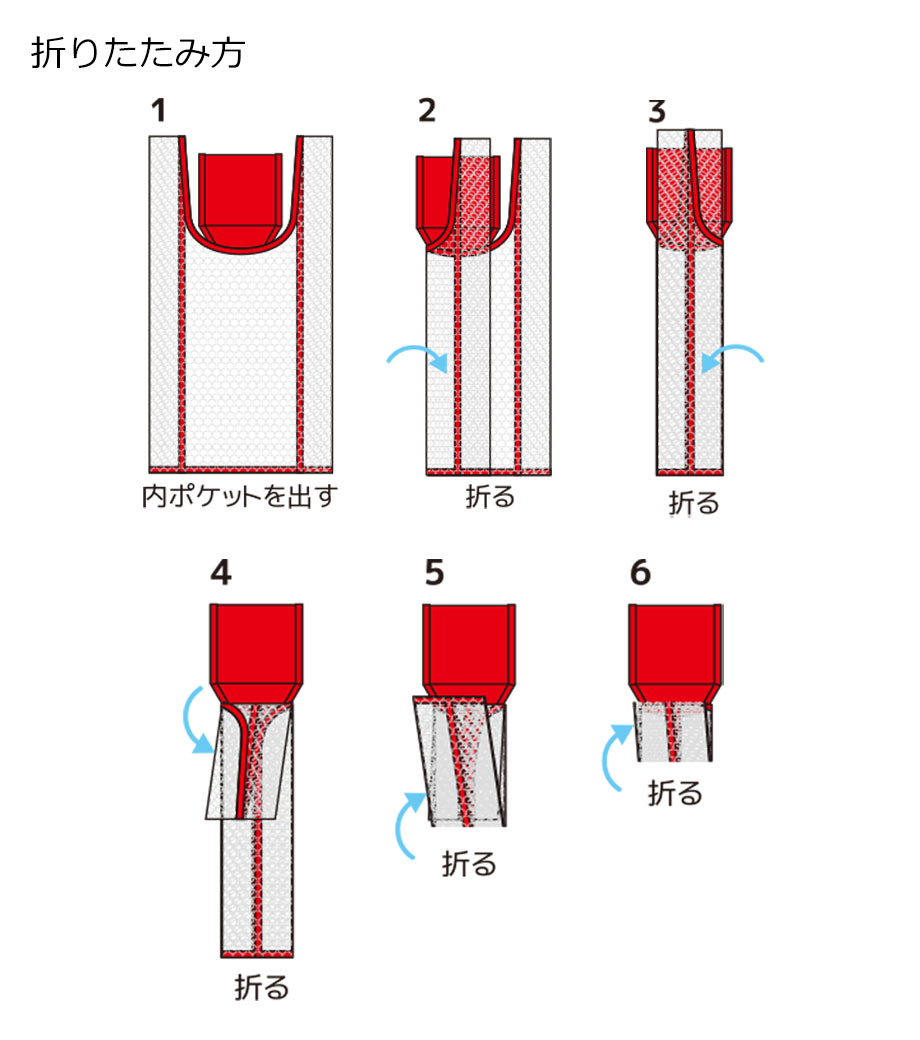 折りたたみ方

1

内ポケットを出す

2

折る

3

折る

4

折る

5

折る

6

折る