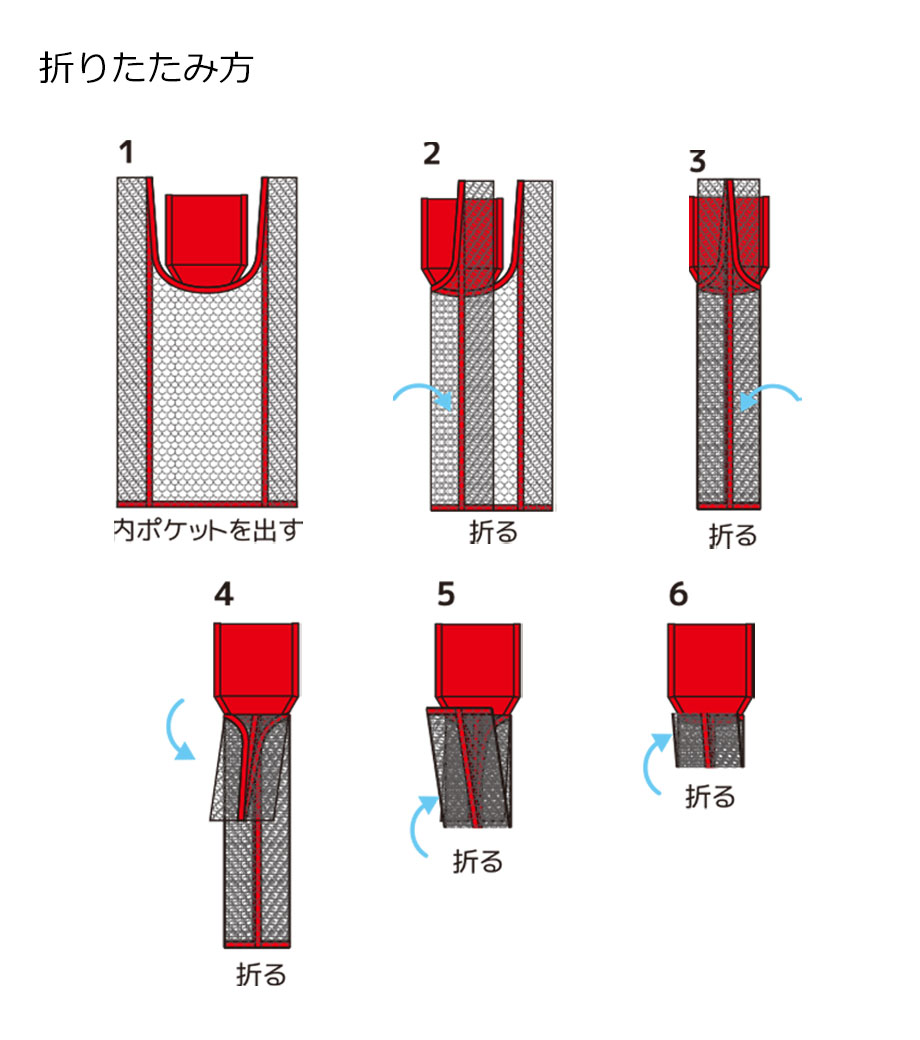 折りたたみ方

1

内ポケットを出す

2

折る

3

折る

4

折る

5

折る

6

折る