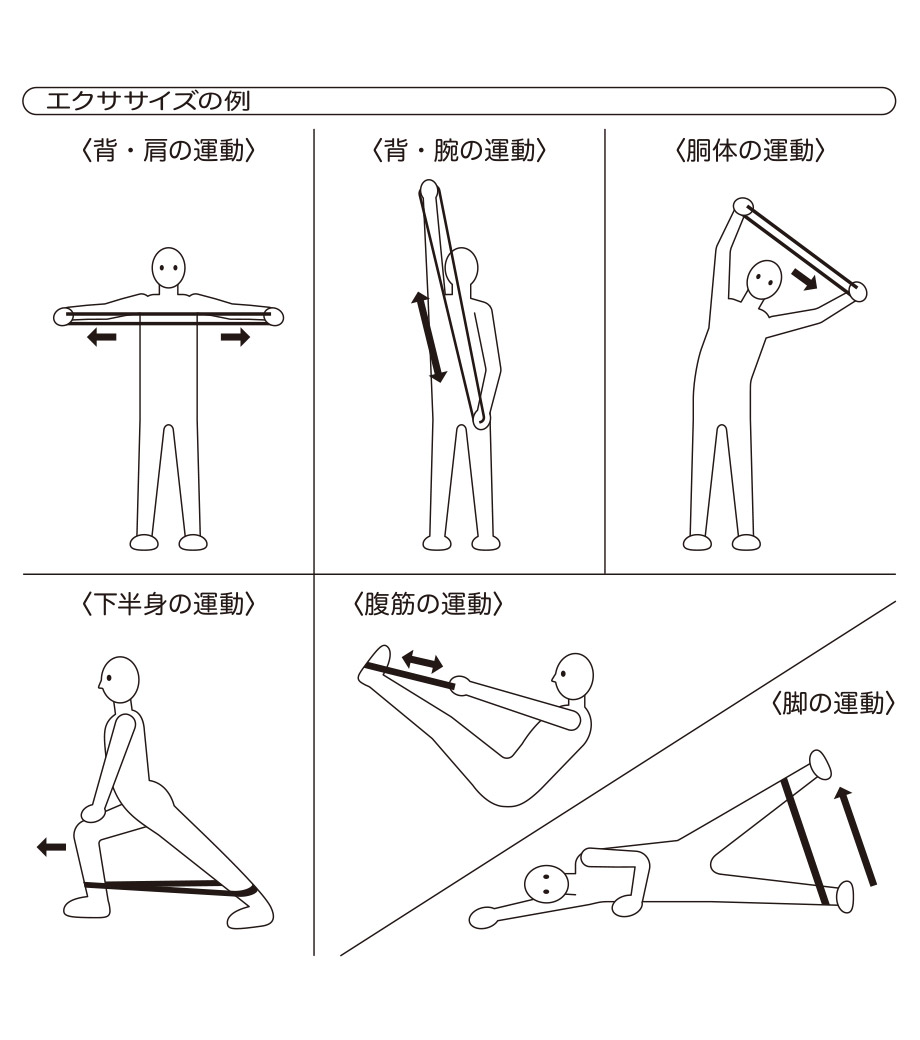 エクササイズの例

〈背・肩の運動〉

〈背・腕の運動〉

〈胴体の運動〉

〈下半身の運動〉

〈腹筋の運動〉

〈脚の運動〉