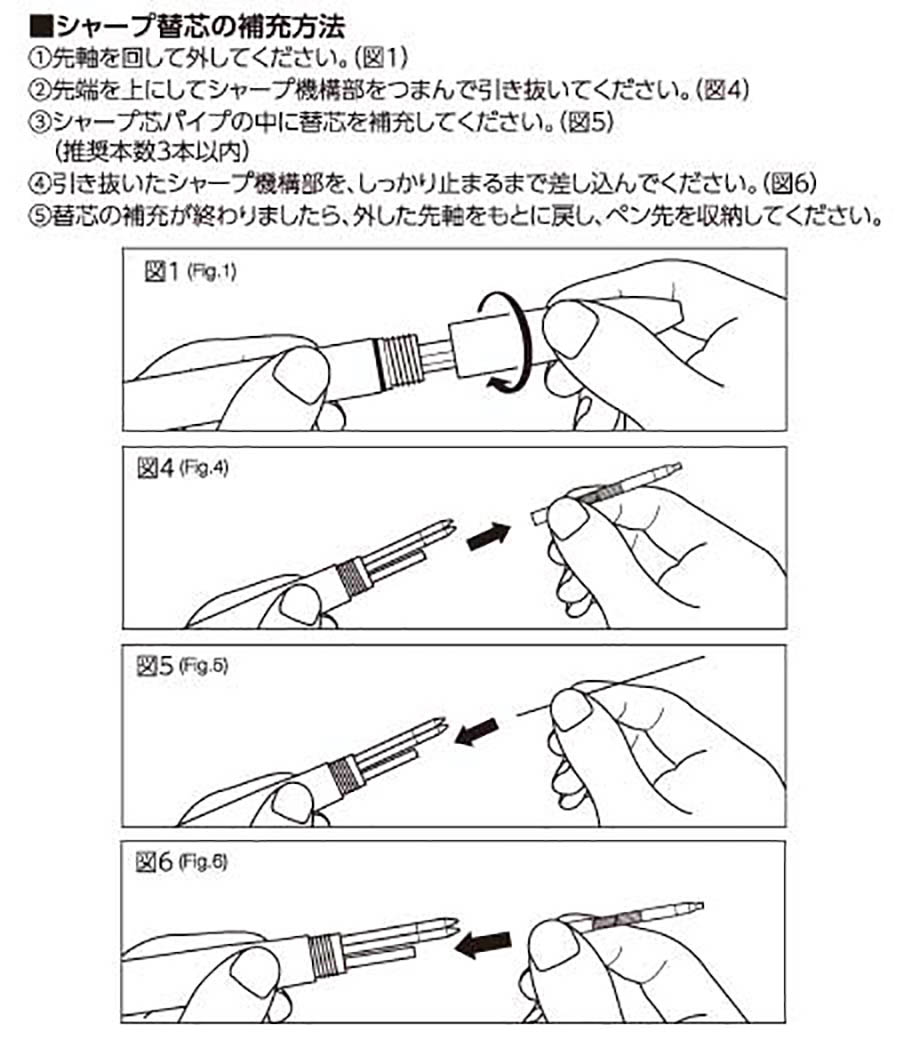 ■シャープ替芯の補充方法
①先軸を回して外してください。(図1)
②先端を上にしてシャープ機構部をつまんで引き抜いてください。(図4)
③シャープ芯パイプの中に替芯を補充してください。(図5)
(推奨本数3本以内)
④引き抜いたシャープ機構部を、しっかり止まるまで差し込んでください。(図6)
⑤替芯の補充が終わりましたら、外した先軸をもとに戻し、ペン先を収納してください。

図1 (Fig.1)

図4 (Fig.4)

図5 (Fig.5)

図6 (Fig.6)