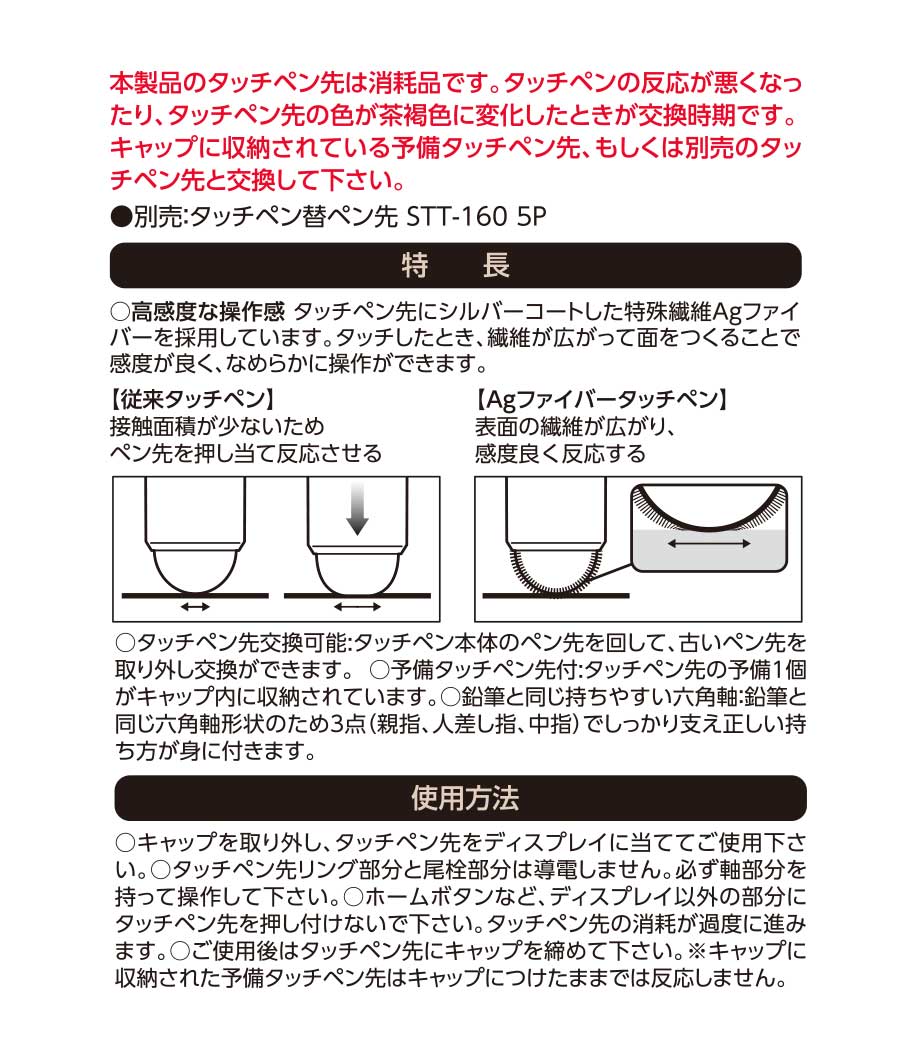 本製品のタッチペン先は消耗品です。タッチペンの反応が悪くなったり、タッチペン先の色が茶褐色に変化したときが交換時期です。キャップに収納されている予備タッチペン先、もしくは別売のタッチペン先と交換して下さい。

●別売:タッチペン替ペン先 STT-160 5P

特　長

○高感度な操作感 タッチペン先にシルバーコートした特殊繊維Agファイバーを採用しています。タッチしたとき、繊維が広がって面をつくることで感度が良く、なめらかに操作ができます。

【従来タッチペン】
接触面積が少ないため
ペン先を押し当て反応させる

【Agファイバータッチペン】
表面の繊維が広がり、
感度良く反応する

○タッチペン先交換可能:タッチペン本体のペン先を回して、古いペン先を取り外し交換ができます。 ○予備タッチペン先付:タッチペン先の予備1個がキャップ内に収納されています。○鉛筆と同じ持ちやすい六角軸:鉛筆と同じ六角軸形状のため3点(親指、人差し指、中指)でしっかり支え正しい持ち方が身に付きます。

使用方法

○キャップを取り外し、タッチペン先をディスプレイに当ててご使用下さい。○タッチペン先リング部分と尾栓部分は導電しません。必ず軸部分を持って操作して下さい。○ホームボタンなど、ディスプレイ以外の部分にタッチペン先を押し付けないで下さい。タッチペン先の消耗が過度に進みます。○ご使用後はタッチペン先にキャップを締めて下さい。※キャップに収納された予備タッチペン先はキャップにつけたままでは反応しません。