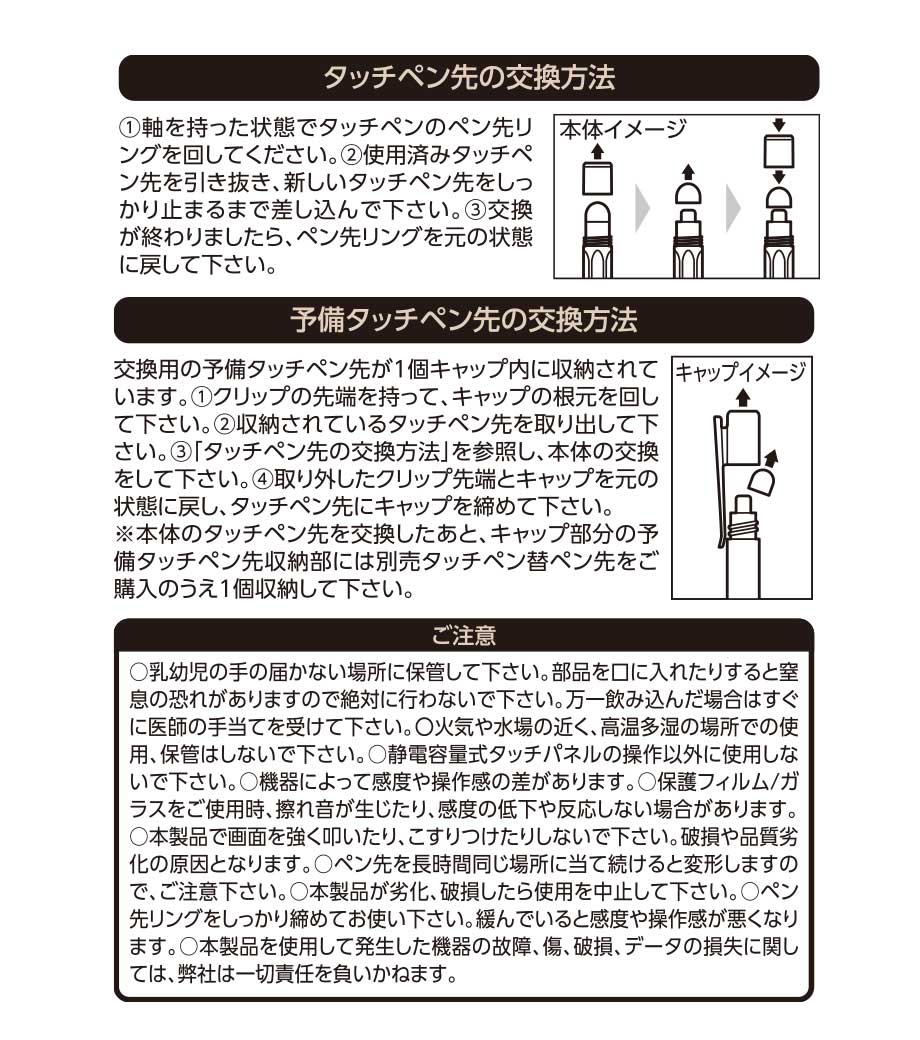 タッチペン先の交換方法

①軸を持った状態でタッチペンのペン先リングを回してください。②使用済みタッチペン先を引き抜き、新しいタッチペン先をしっかり止まるまで差し込んで下さい。③交換が終わりましたら、ペン先リングを元の状態に戻して下さい。

本体イメージ

予備タッチペン先の交換方法

交換用の予備タッチペン先が1個キャップ内に収納されています。①クリップの先端を持って、キャップの根元を回して下さい。②収納されているタッチペン先を取り出して下さい。③「タッチペン先の交換方法」を参照し、本体の交換をして下さい。④取り外したクリップ先端とキャップを元の状態に戻し、タッチペン先にキャップを締めて下さい。
※本体のタッチペン先を交換したあと、キャップ部分の予備タッチペン先収納部には別売タッチペン替ペン先をご購入のうえ1個収納して下さい。

キャップイメージ

ご注意

○乳幼児の手の届かない場所に保管して下さい。部品を口に入れたりすると窒息の恐れがありますので絶対に行わないで下さい。万一飲み込んだ場合はすぐに医師の手当てを受けて下さい。○火気や水場の近く、高温多湿の場所での使用、保管はしないで下さい。○静電容量式タッチパネルの操作以外に使用しないで下さい。○機器によって感度や操作感の差があります。○保護フィルム/ガラスをご使用時、擦れ音が生じたり、感度の低下や反応しない場合があります。○本製品で画面を強く叩いたり、こすりつけたりしないで下さい。破損や品質劣化の原因となります。○ペン先を長時間同じ場所に当て続けると変形しますので、ご注意下さい。○本製品が劣化、破損したら使用を中止して下さい。○ペン先リングをしっかり締めてお使い下さい。緩んでいると感度や操作感が悪くなります。○本製品を使用して発生した機器の故障、傷、破損、データの損失に関しては、弊社は一切責任を負いかねます。