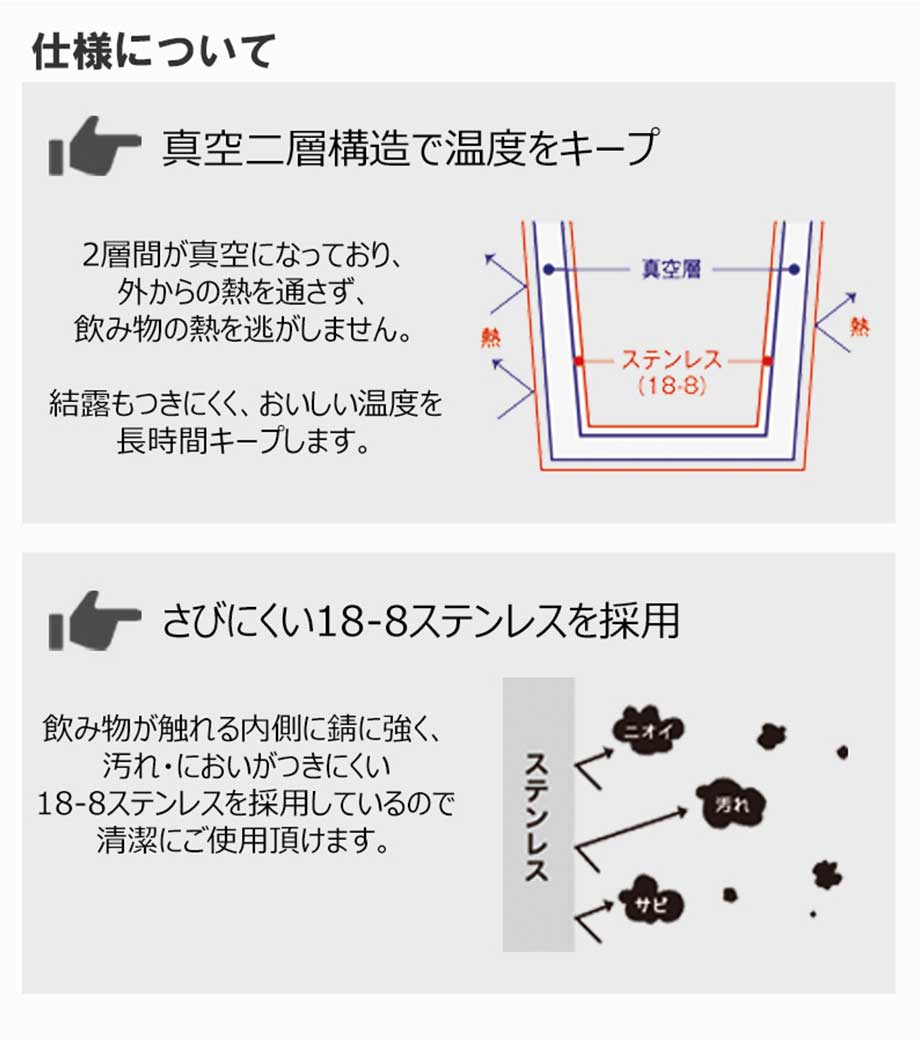 仕様について

真空二層構造で温度をキープ

2層間が真空になっており、外からの熱を通さず、飲み物の熱を逃がしません。

結露もつきにくく、おいしい温度を長時間キープします。

真空層

熱

熱

ステンレス
(18-8)

さびにくい18-8ステンレスを採用

飲み物が触れる内側に錆に強く、汚れ・においがつきにくい18-8ステンレスを採用しているので清潔にご使用頂けます。

ステンレス

ニオイ

汚れ

サビ