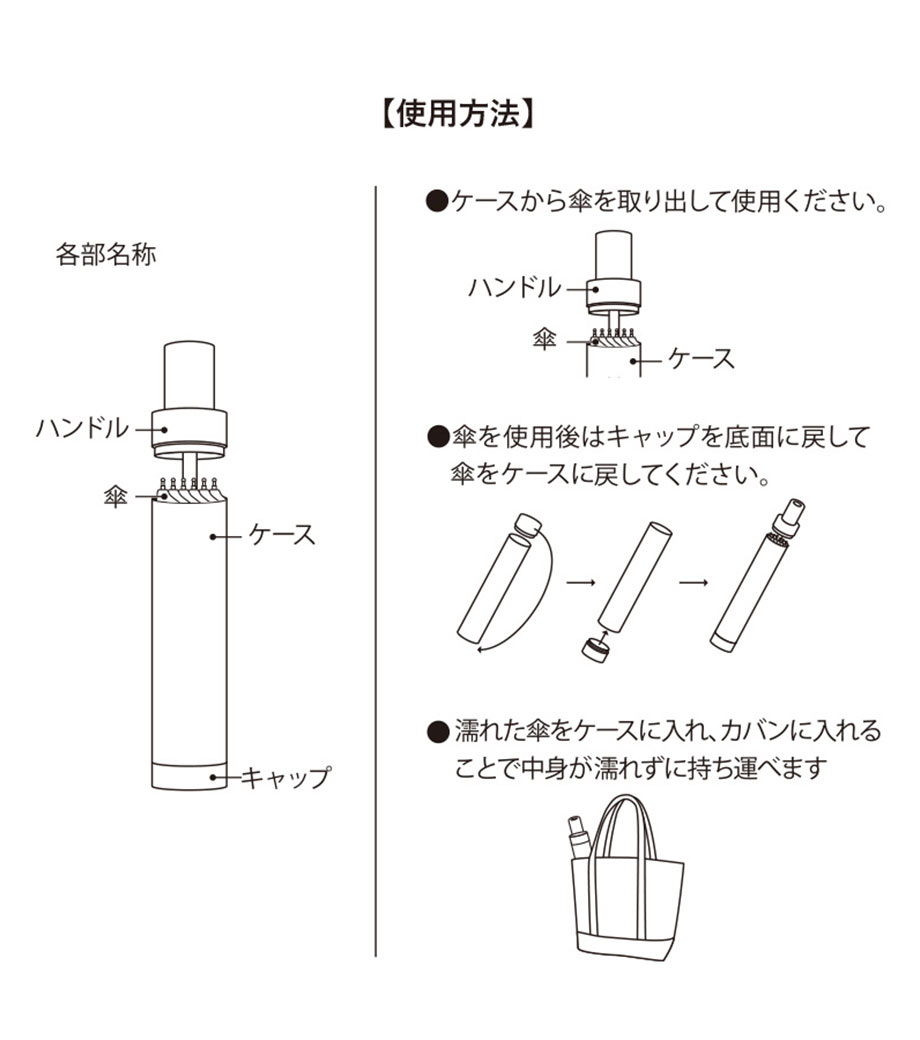 【使用方法】

各部名称

ハンドル

傘

ケース

キャップ

●ケースから傘を取り出して使用ください。

ハンドル

傘

ケース

●傘を使用後はキャップを底面に戻して傘をケースに戻してください。

●濡れた傘をケースに入れ、カバンに入れることで中身が濡れずに持ち運べます