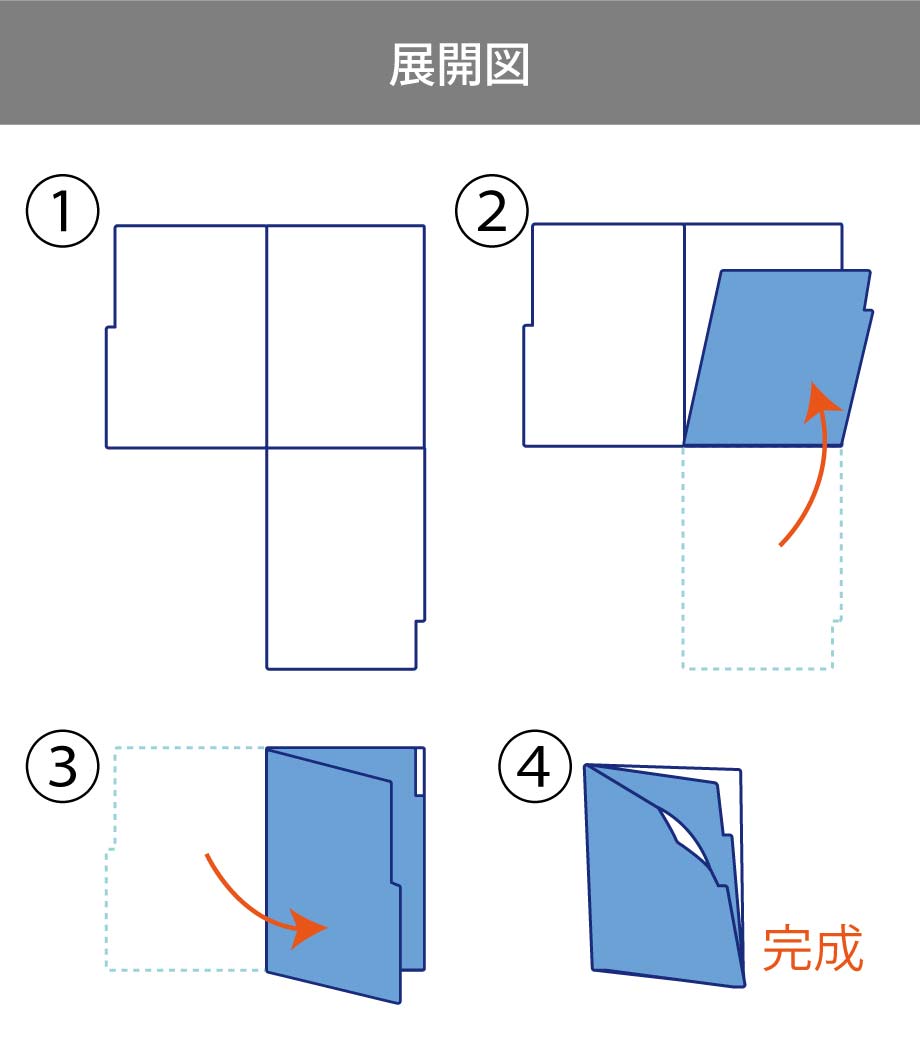 展開図

①

②

③

④

完成