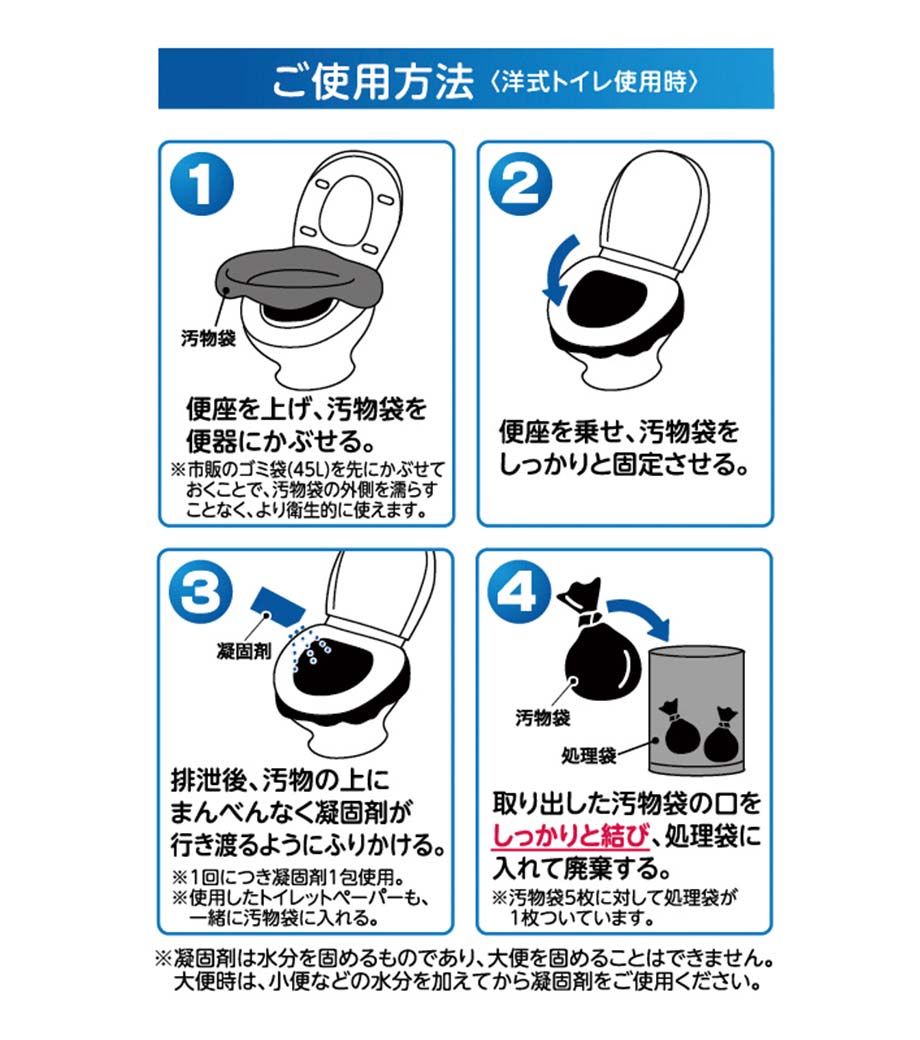 ご使用方法〈洋式トイレ使用時〉

1

汚物袋

便座を上げ、汚物袋を便器にかぶせる。

※市販のゴミ袋(45L)を先にかぶせておくことで、汚物袋の外側を濡らすことなく、より衛生的に使えます。

2

便座を乗せ、汚物袋をしっかりと固定させる。

3

凝固剤

排泄後、汚物の上にまんべんなく凝固剤が行き渡るようにふりかける。

※1回につき凝固剤1包使用。
※使用したトイレットペーパーも、一緒に汚物袋に入れる。

4

汚物袋

処理袋

取り出した汚物袋の口をしっかりと結び、処理袋に入れて廃棄する。

※汚物袋5枚に対して処理袋が1枚ついています。

※凝固剤は水分を固めるものであり、大便を固めることはできません。大便時は、小便などの水分を加えてから凝固剤をご使用ください。