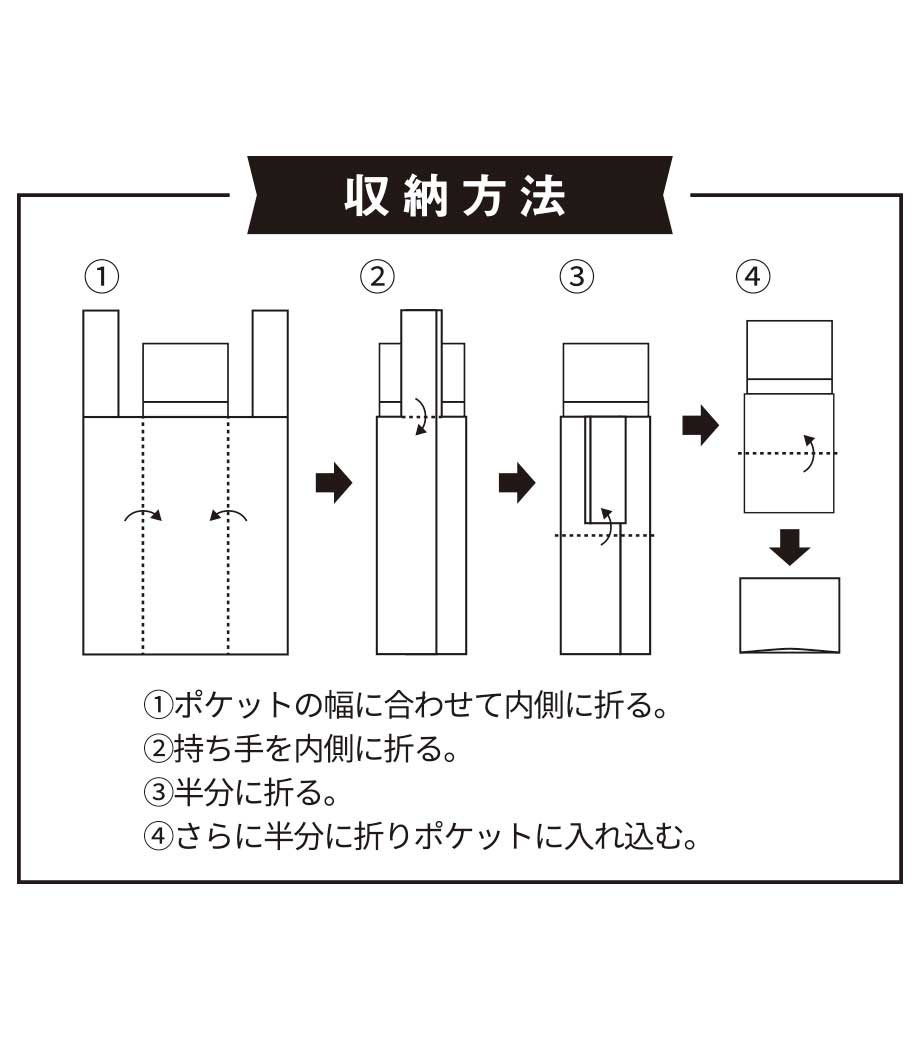 収納方法

①

②

③

④

①ポケットの幅に合わせて内側に折る。
②持ち手を内側に折る。
③半分に折る。
④さらに半分に折りポケットに入れ込む。