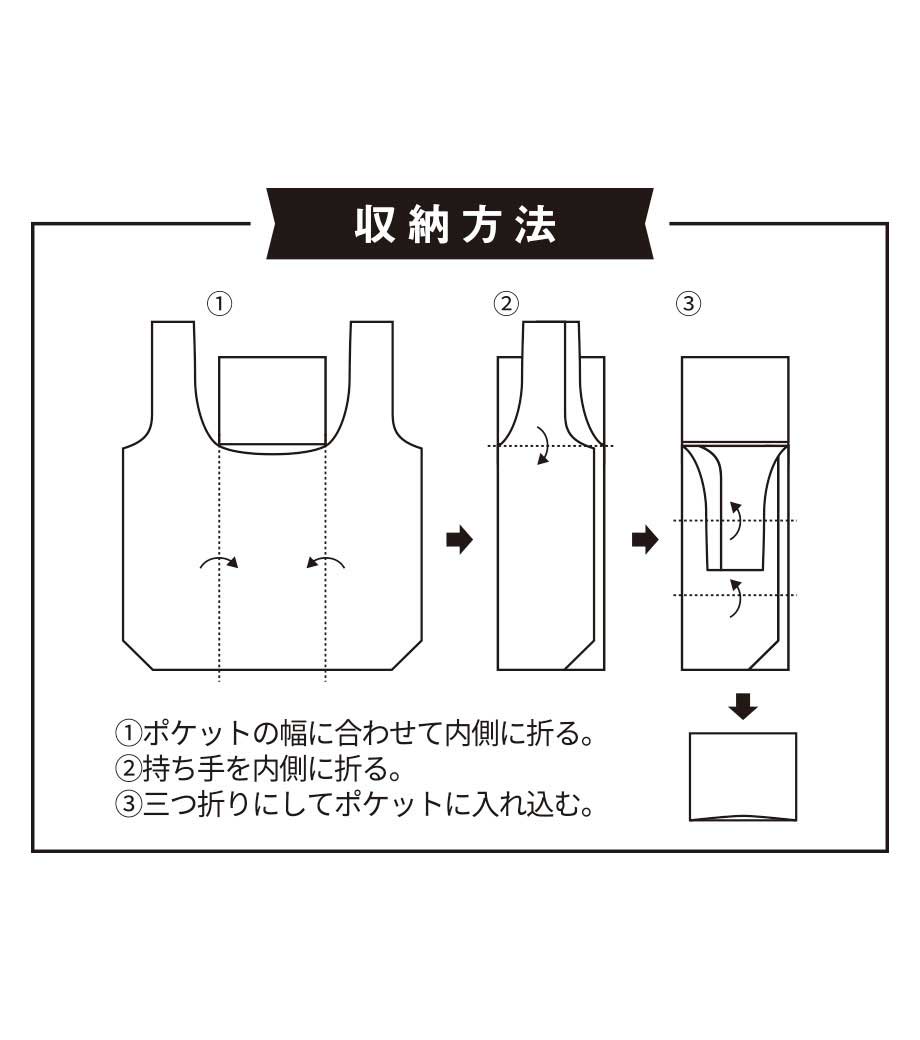 収納方法

①

②

③

①ポケットの幅に合わせて内側に折る。
②持ち手を内側に折る。
③三つ折りにしてポケットに入れ込む。