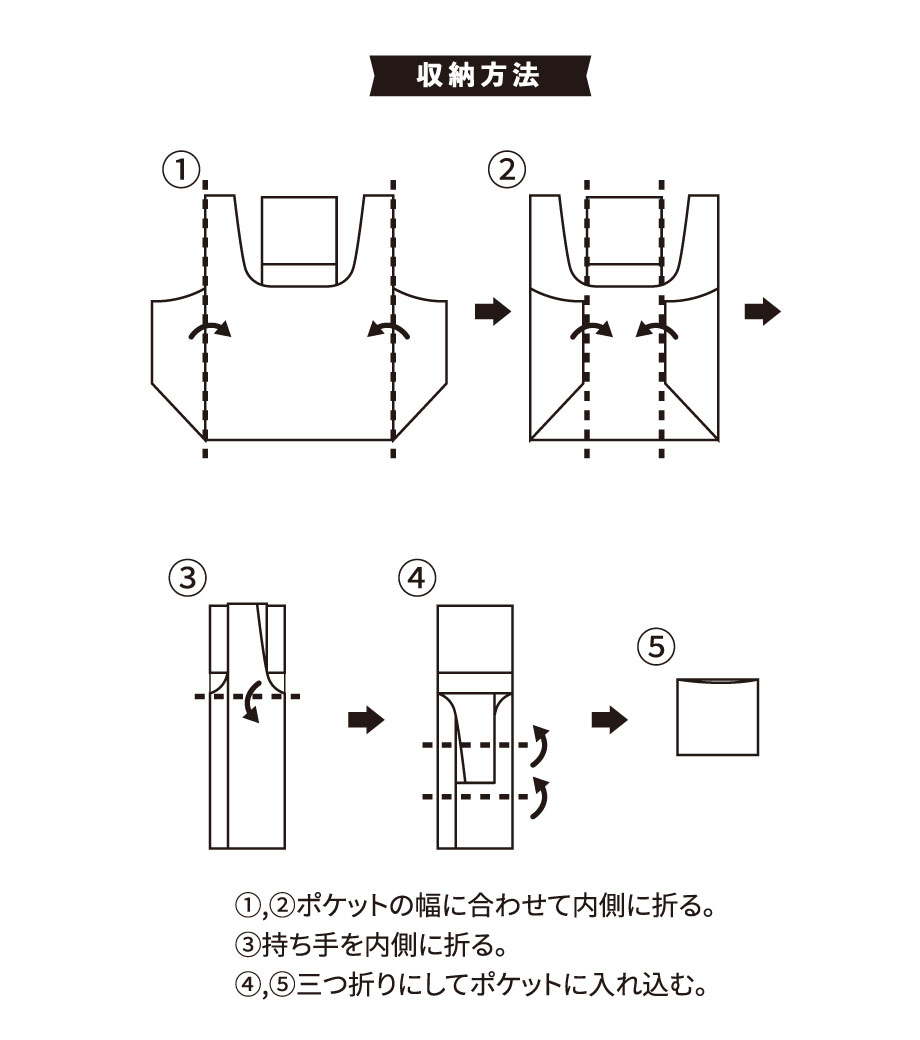 収納方法

①

②

③

④

⑤

①,②ポケットの幅に合わせて内側に折る。
③持ち手を内側に折る。
④,⑤三つ折りにしてポケットに入れ込む。