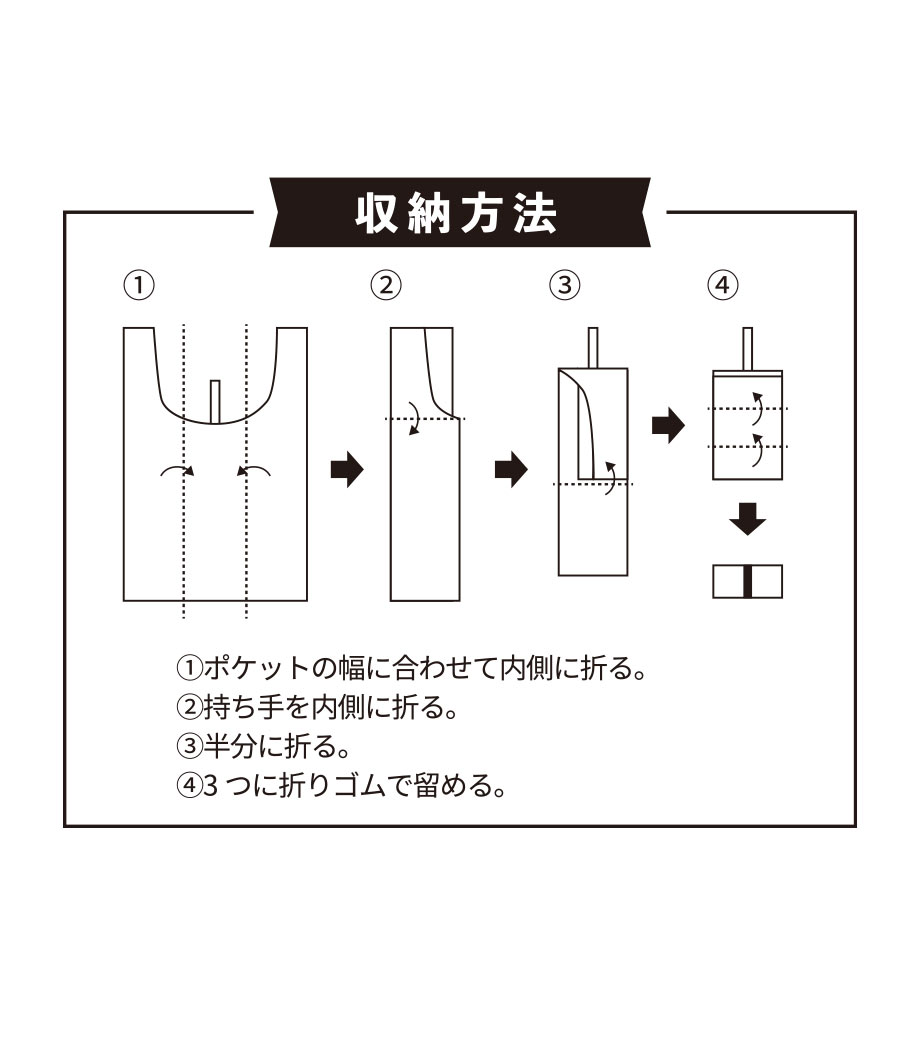 収納方法

①

②

③

④

①ポケットの幅に合わせて内側に折る。
②持ち手を内側に折る。
③半分に折る。
④3 つに折りゴムで留める。