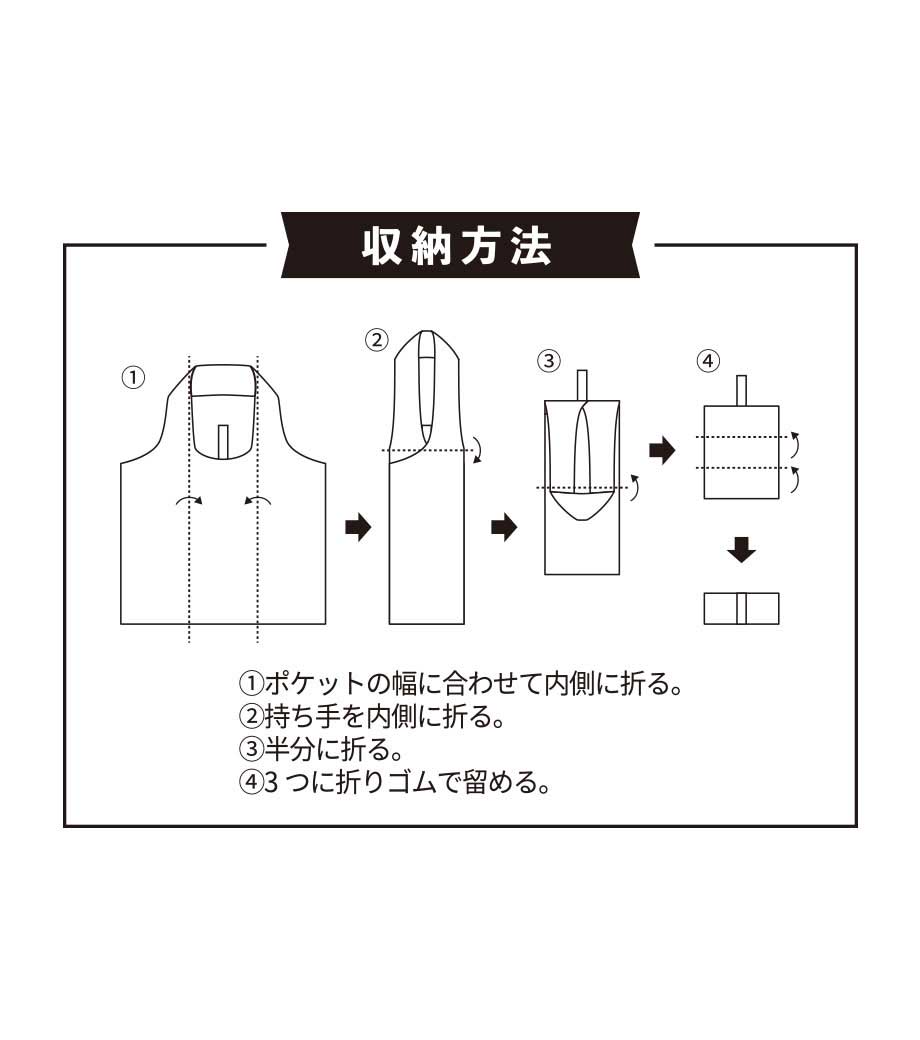 収納方法

①

②

③

④

①ポケットの幅に合わせて内側に折る。
②持ち手を内側に折る。
③半分に折る。
④3 つに折りゴムで留める。