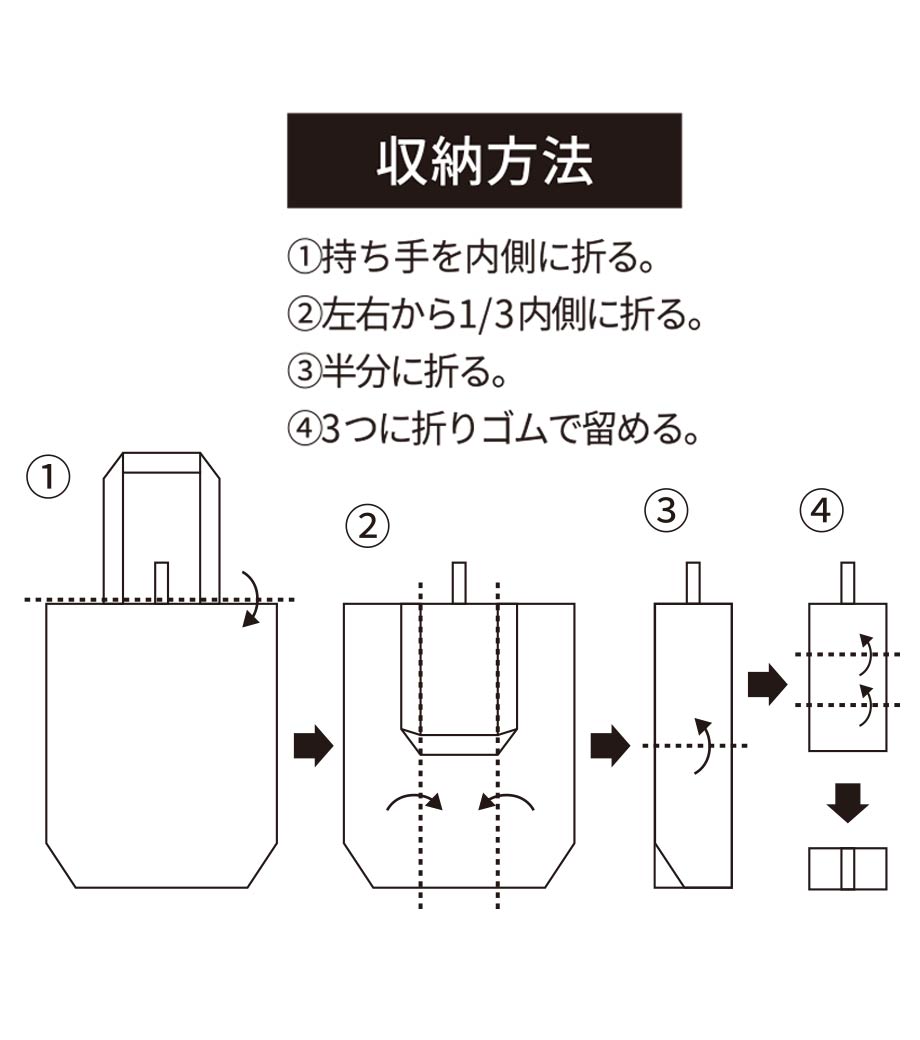 収納方法

①持ち手を内側に折る。
②左右から1/3内側に折る。
③半分に折る。
④3つに折りゴムで留める。

①

②

③

④