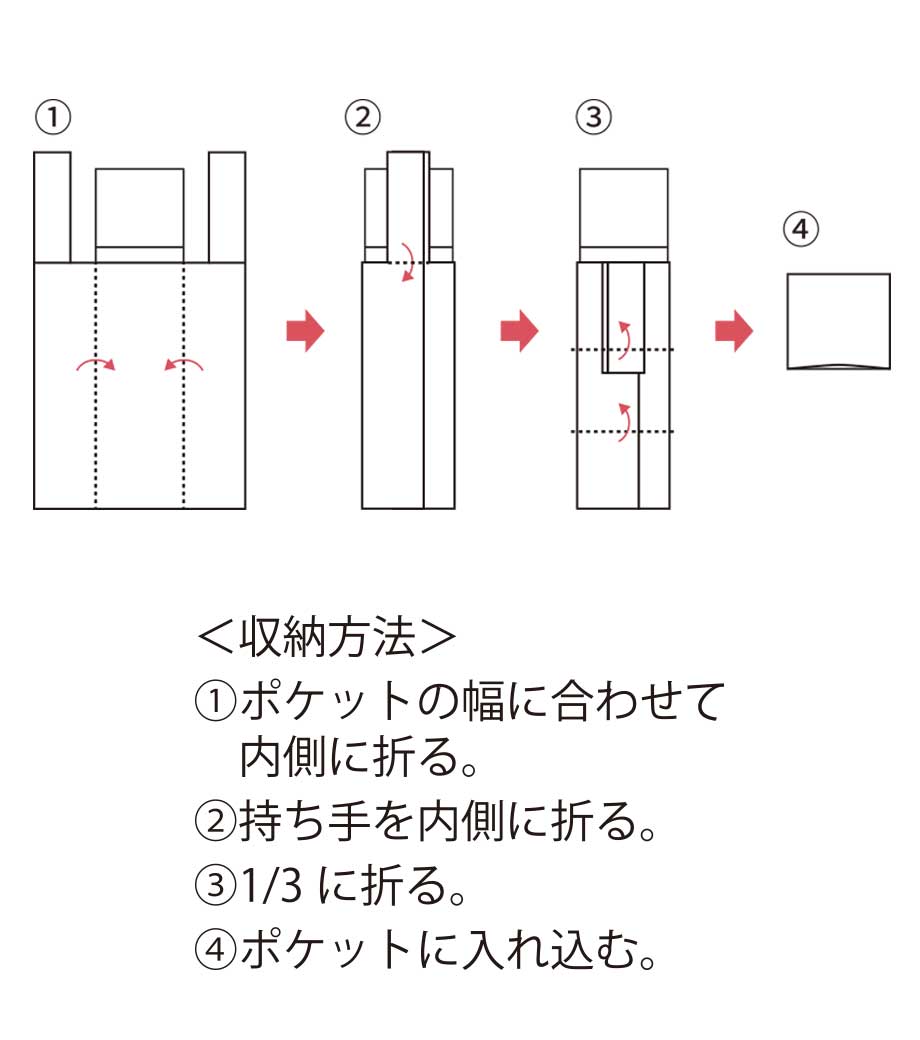 ①

②

③

④

＜収納方法＞
①ポケットの幅に合わせて内側に折る。
②持ち手を内側に折る。
③1/3 に折る。
④ポケットに入れ込む。