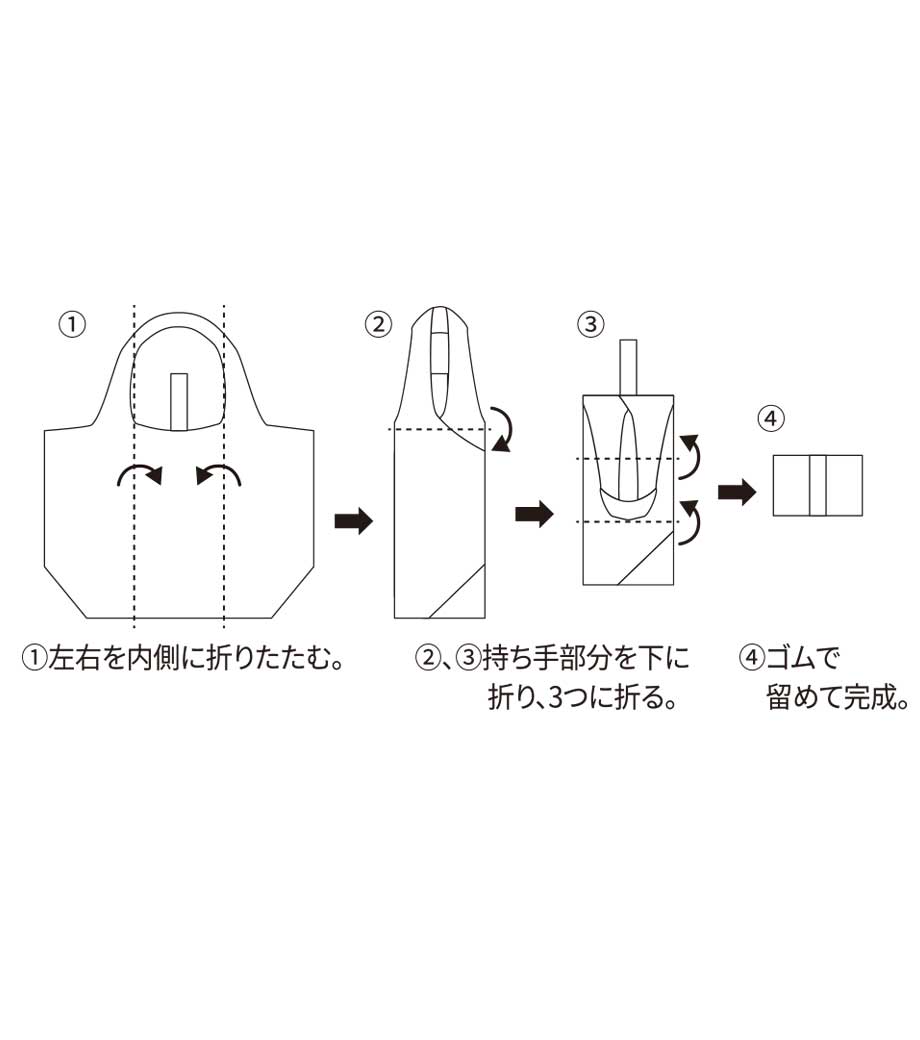 ①

②

③

④

①左右を内側に折りたたむ。

②、③持ち手部分を下に折り、3つに折る。

④ゴムで留めて完成。