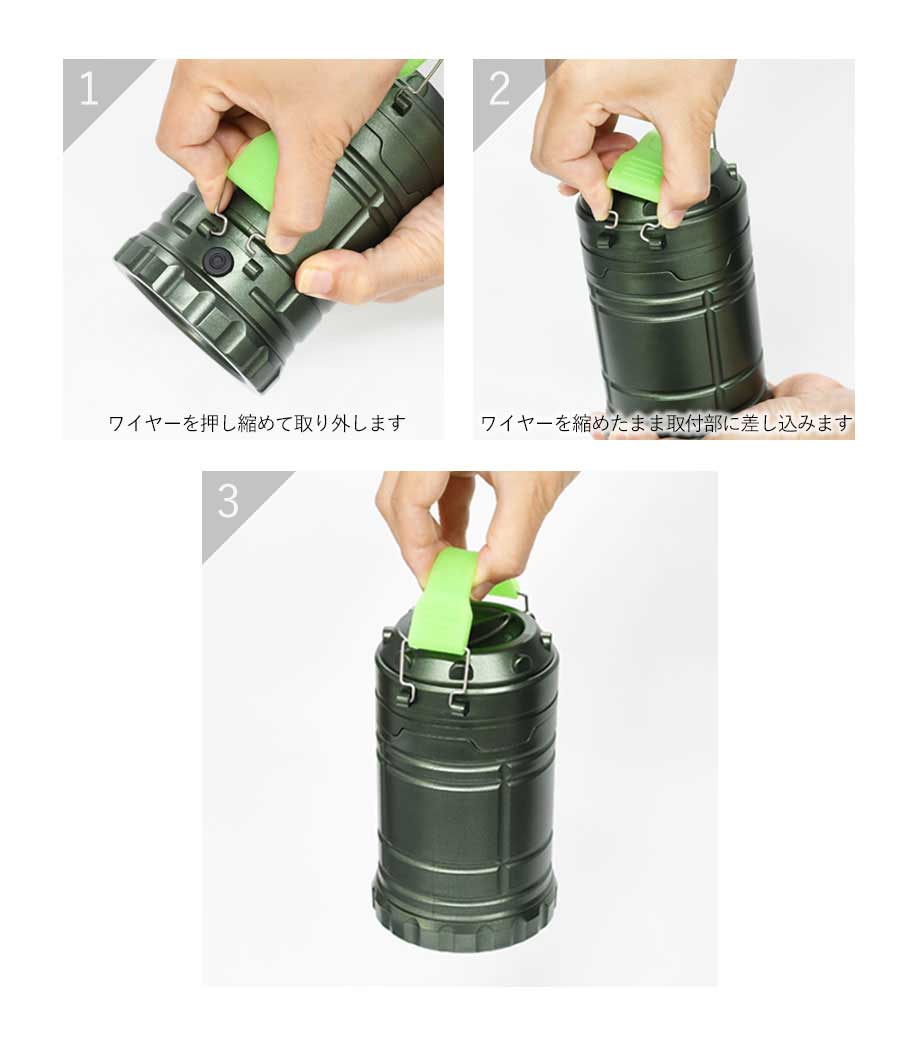 1

ワイヤーを押し縮めて取り外します

2

ワイヤーを縮めたまま取付部に差し込みます

3