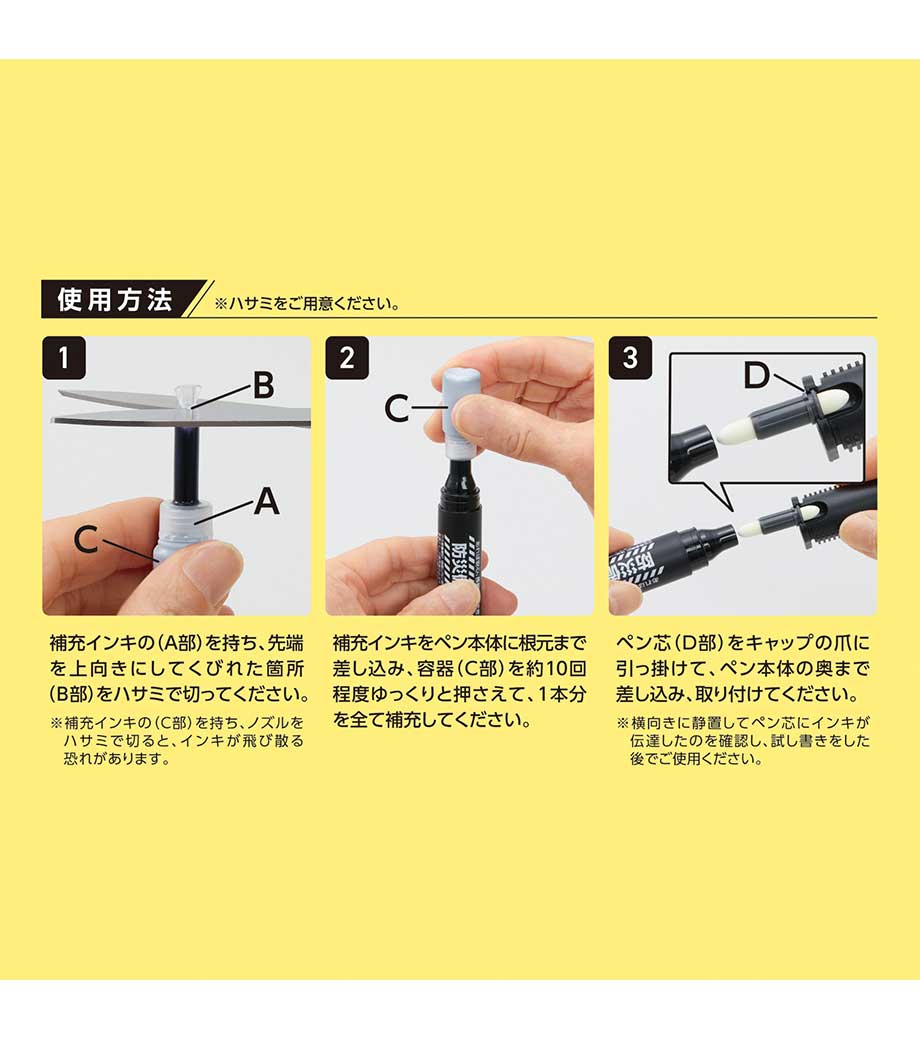 使用方法

※ハサミをご用意ください。

1

B

A

C

補充インキの(A部)を持ち、先端を上向きにしてくびれた箇所(B部)をハサミで切ってください。

※補充インキの(C部)を持ち、ノズルをハサミで切ると、インキが飛び散る恐れがあります。

2

C

補充インキをペン本体に根元まで差し込み、容器(C部)を約10回程度ゆっくりと押さえて、1本分を全て補充してください。

3

D

ペン芯(D部)をキャップの爪に引っ掛けて、ペン本体の奥まで差し込み、取り付けてください。

※横向きに静置してペン芯にインキが伝達したのを確認し、試し書きをした後でご使用ください。