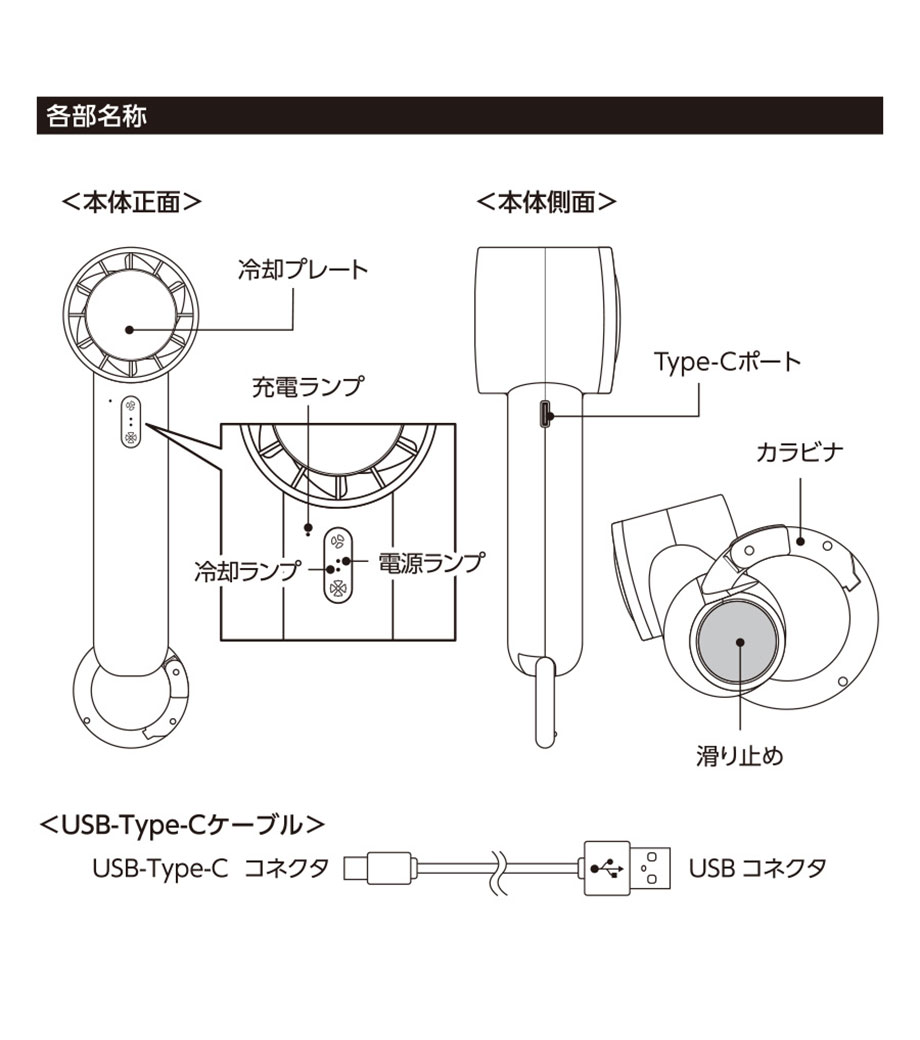 各部名称

<本体正面>

冷却プレート

充電ランプ

冷却ランプ

電源ランプ

<本体側面>

Type-Cポート

カラビナ

滑り止め

<USB-Type-Cケーブル>

USB-Type-C コネクタ

USB コネクタ