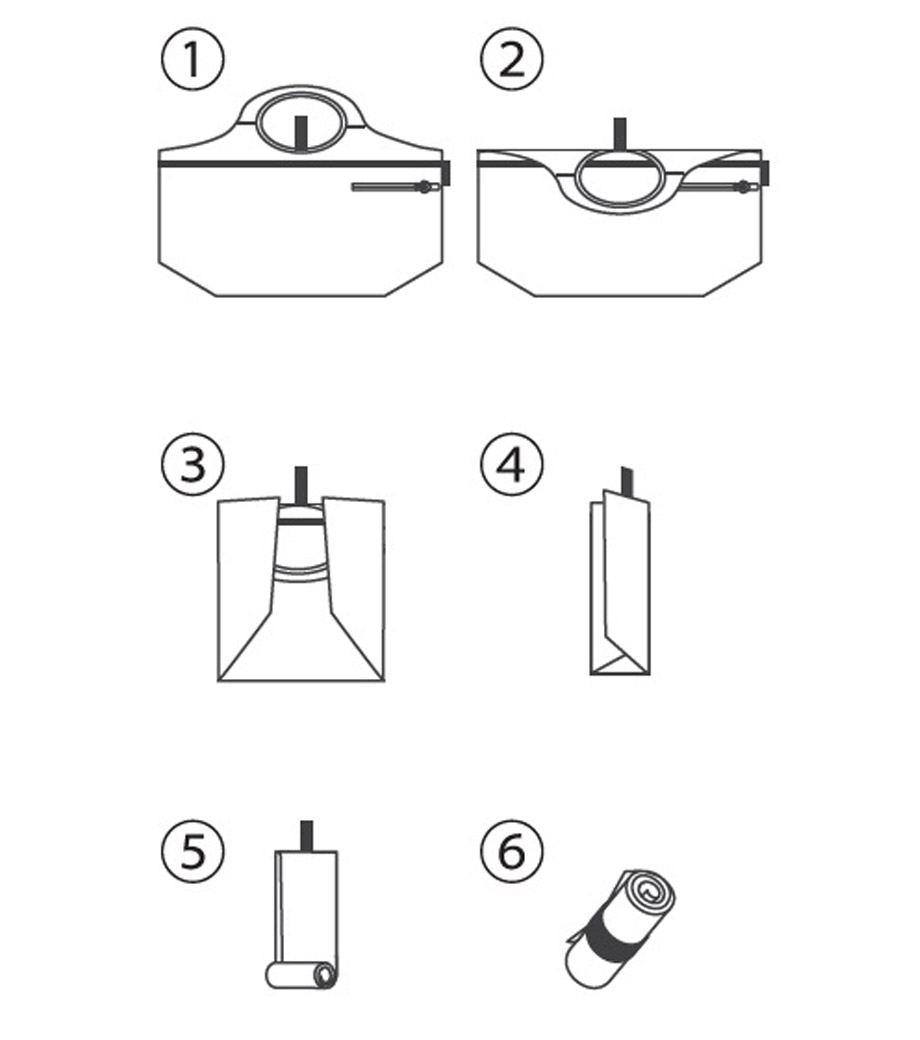 ①
②
③
④
⑤
⑥