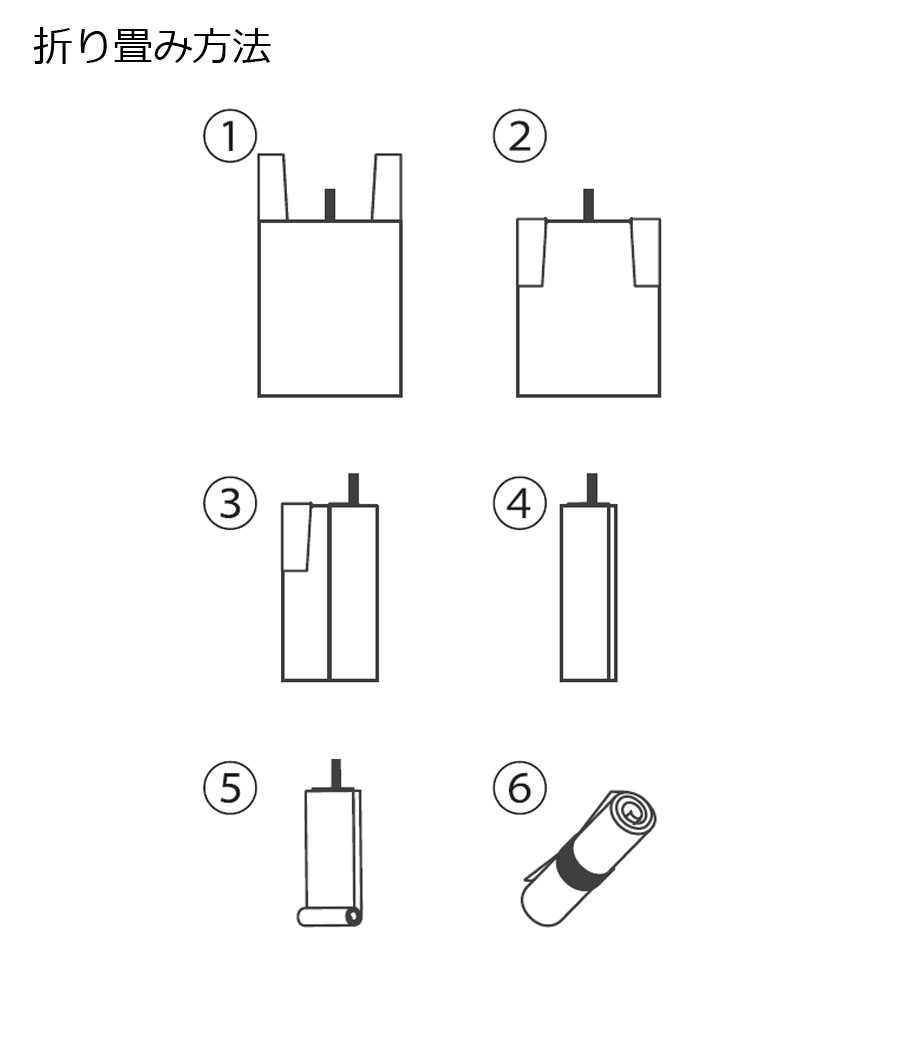 折り畳み方法

①

②

③

④

⑤

⑥