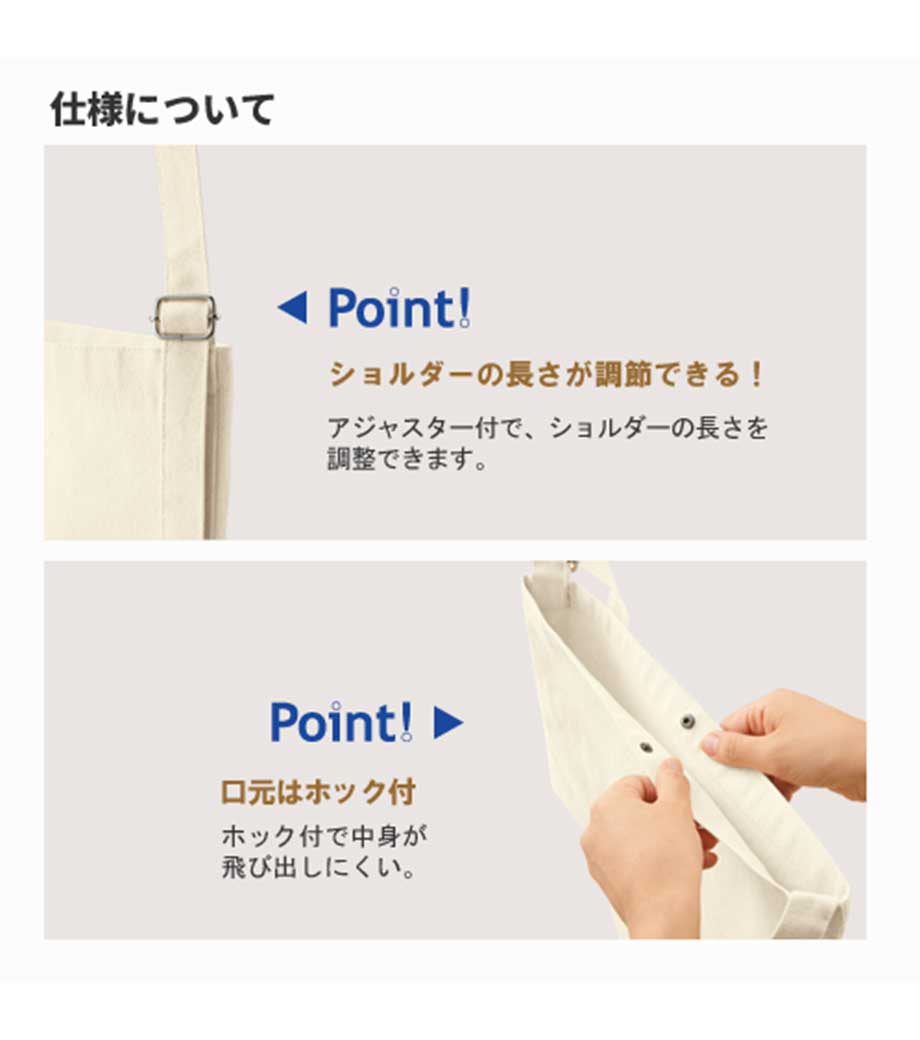 仕様について

◀ Point!

ショルダーの長さが調節できる！

アジャスター付で、ショルダーの長さを調整できます。

Point! ▶

口元はホック付

ホック付で中身が飛び出しにくい。