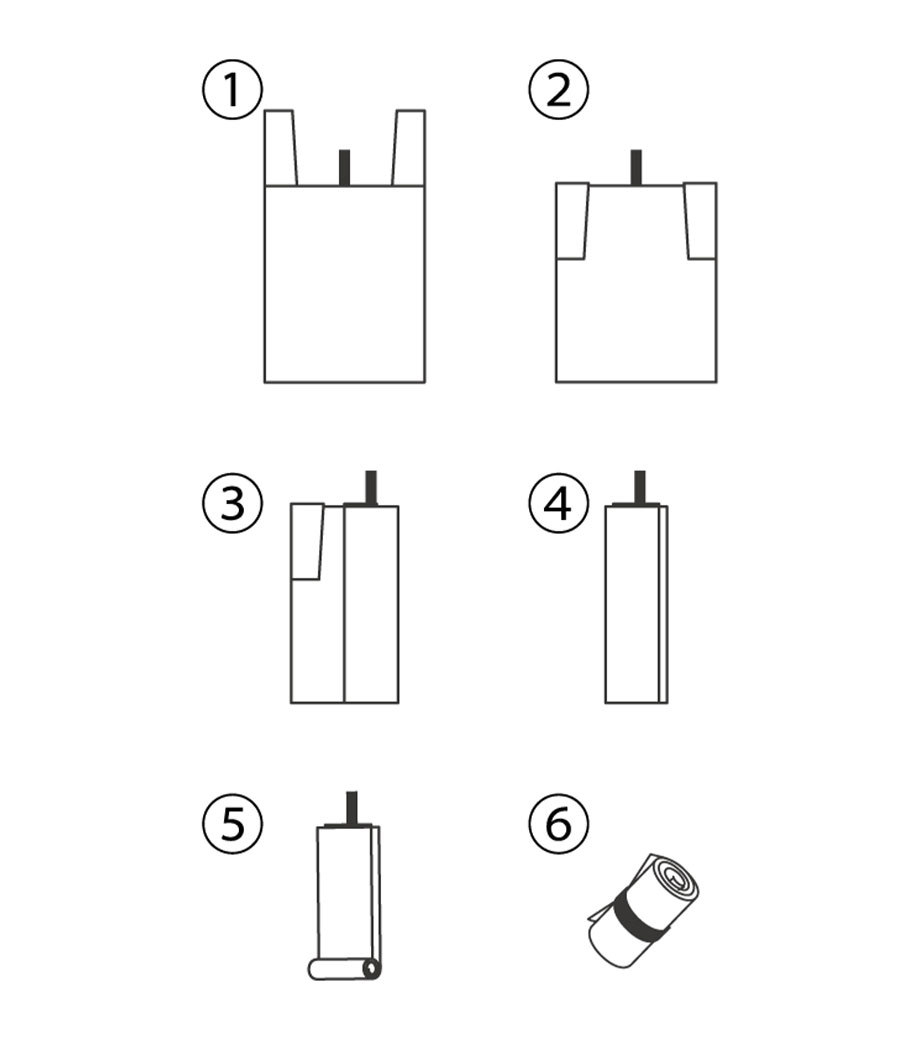 ①
②
③
④
⑤
⑥