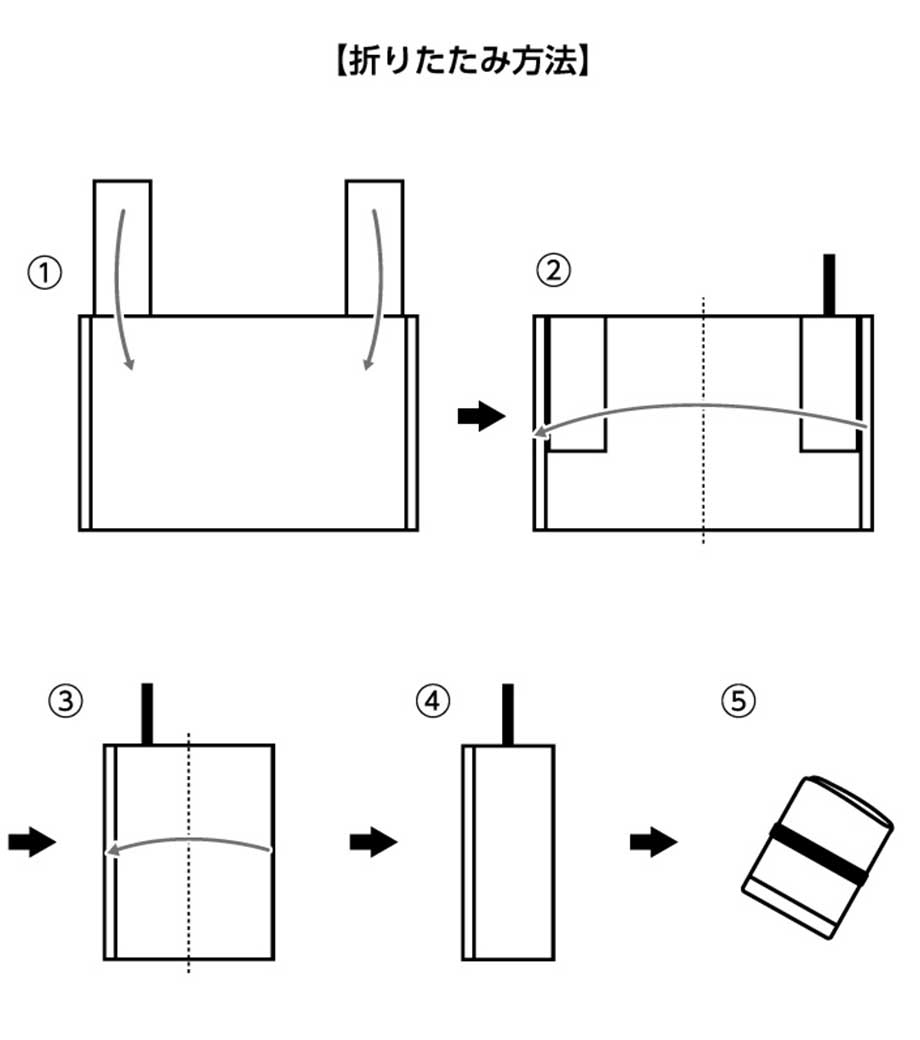 【折りたたみ方法】

①

②

③

④

⑤