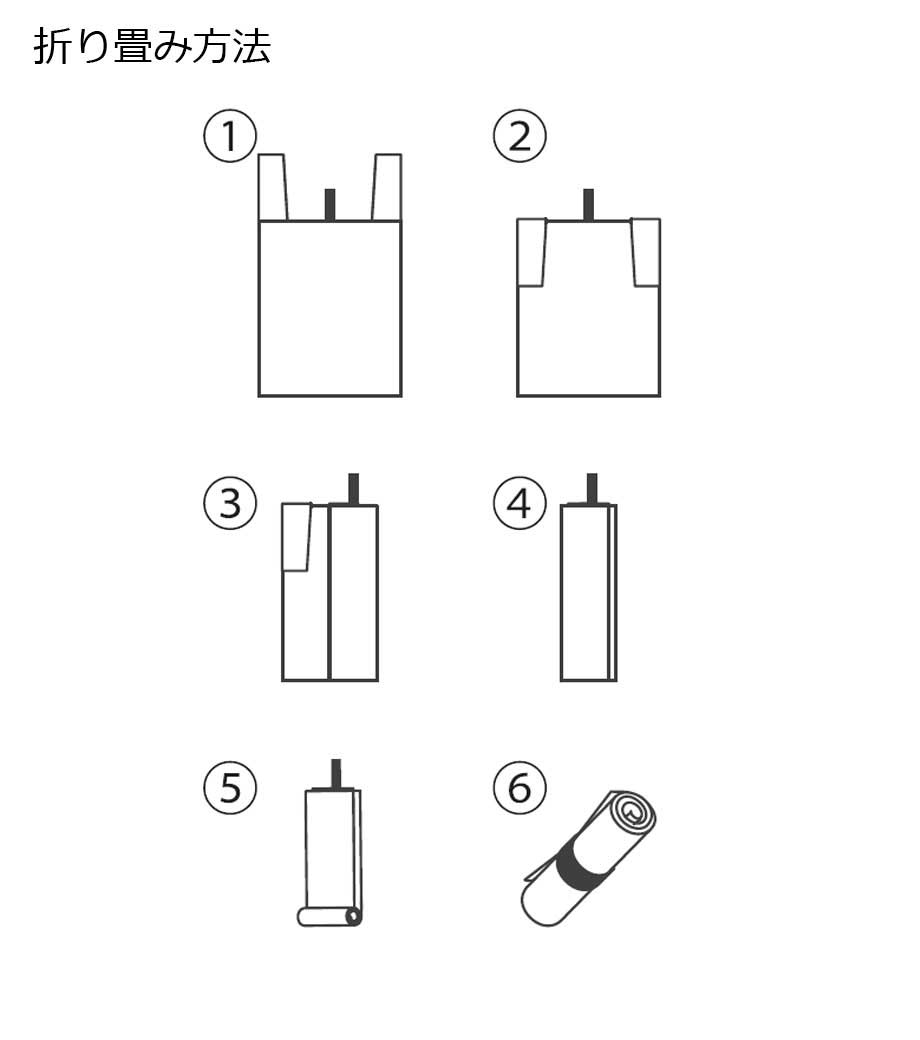 折り畳み方法

①

②

③

④

⑤

⑥