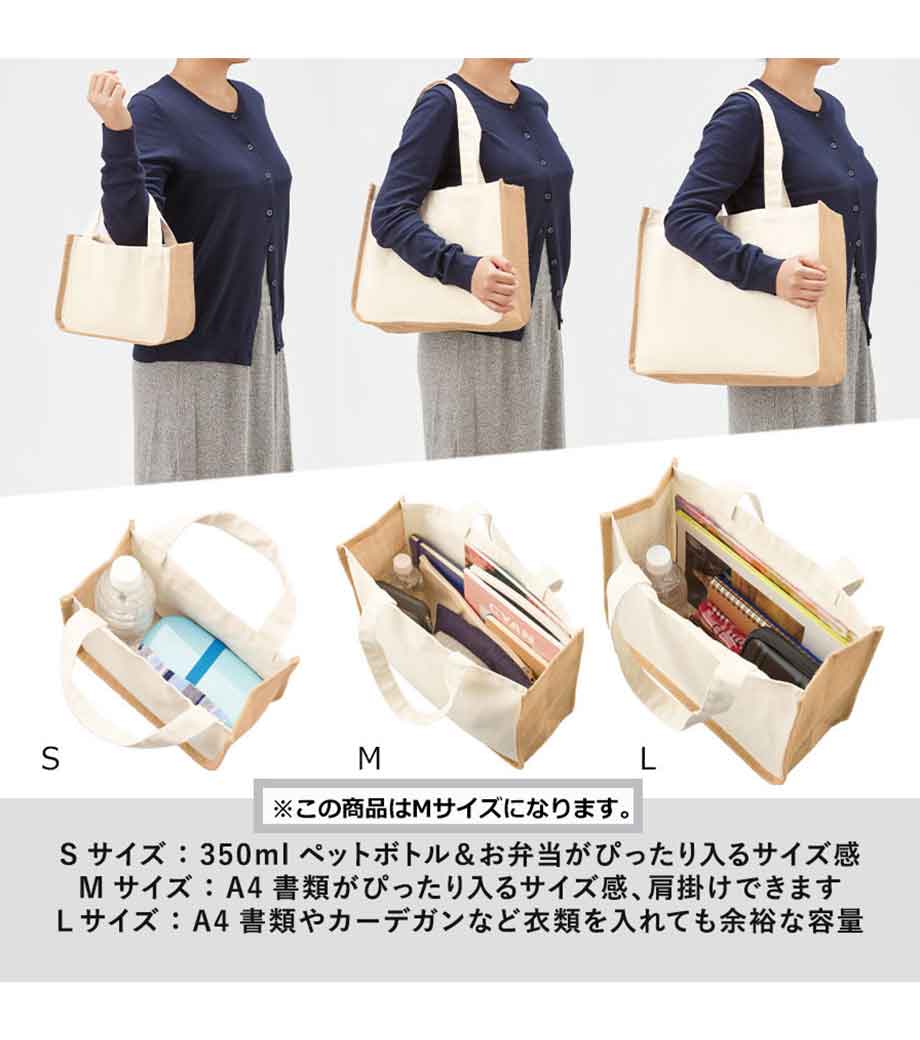 S

M

L

※この商品はMサイズになります。

S サイズ：350ml ペットボトル＆お弁当がぴったり入るサイズ感
M サイズ：A4 書類がぴったり入るサイズ感、肩掛けできます
L サイズ：A4 書類やカーデガンなど衣類を入れても余裕な容量