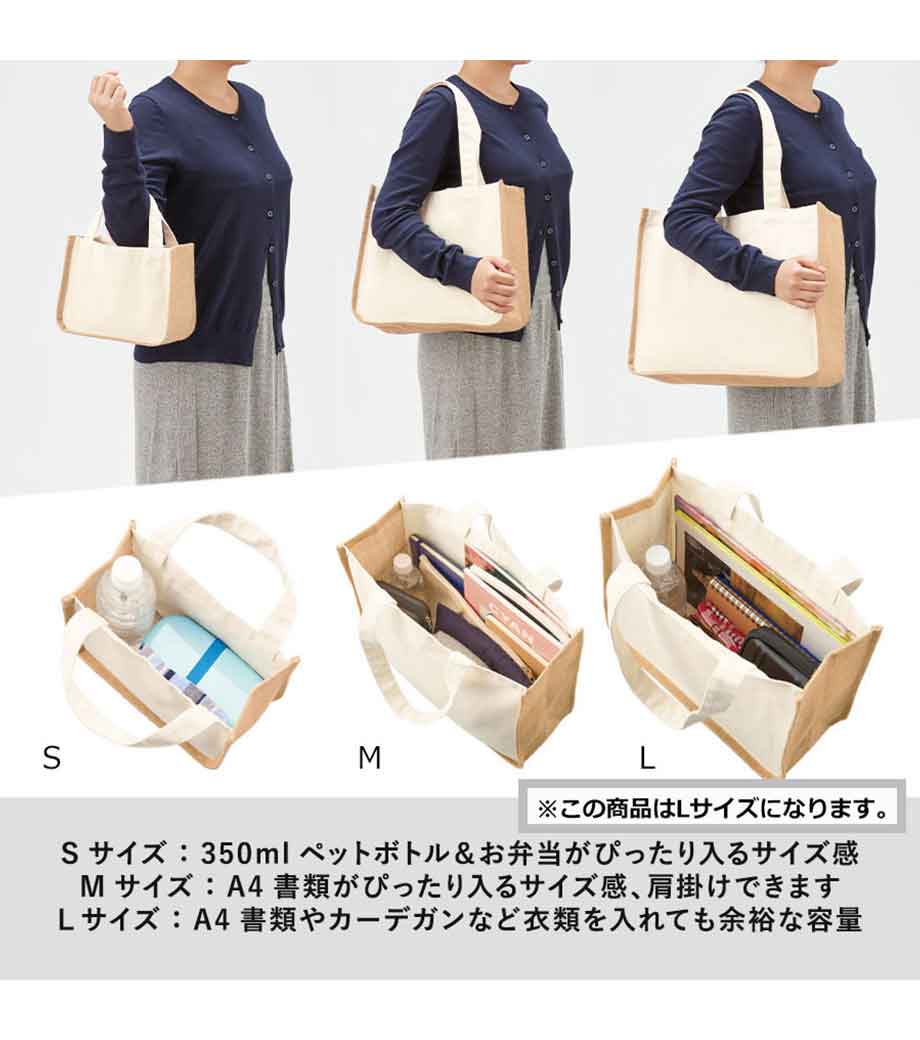 S

M

L

※この商品はLサイズになります。

S サイズ：350ml ペットボトル＆お弁当がぴったり入るサイズ感
M サイズ：A4 書類がぴったり入るサイズ感、肩掛けできます
L サイズ：A4 書類やカーデガンなど衣類を入れても余裕な容量