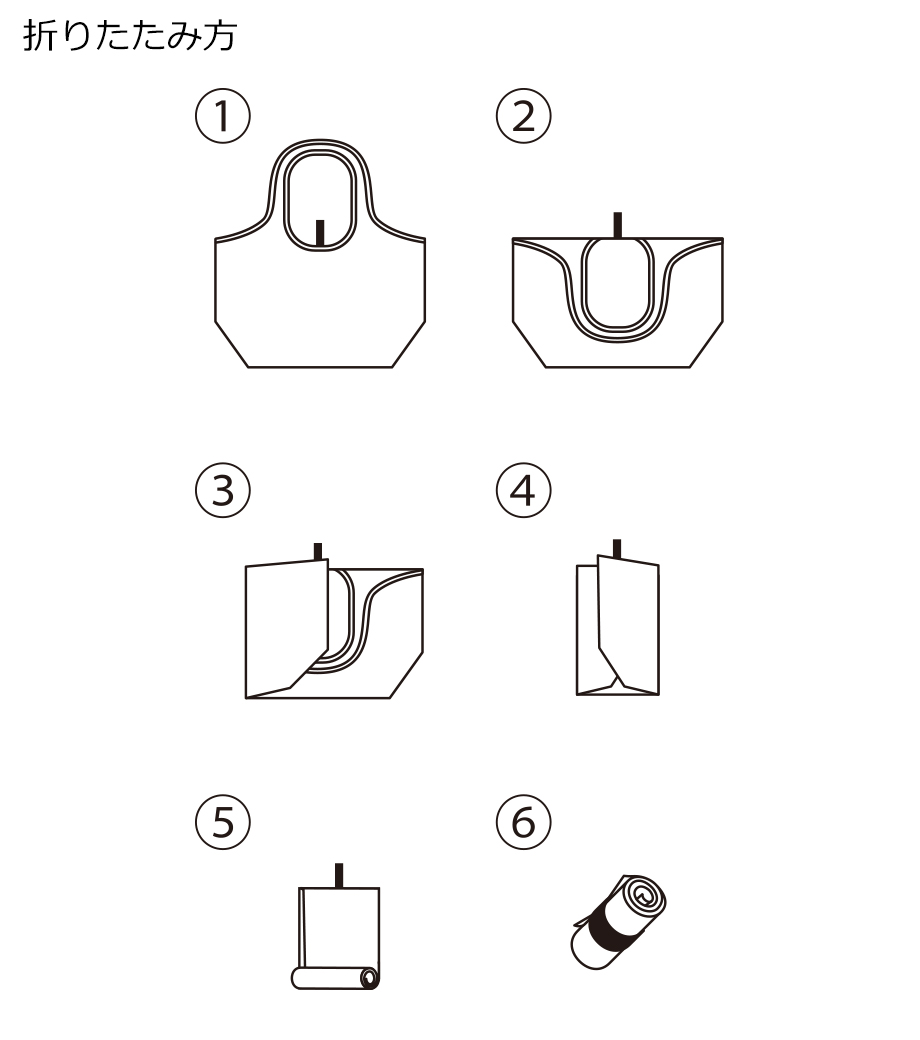 折りたたみ方

①

②

③

④

⑤

⑥