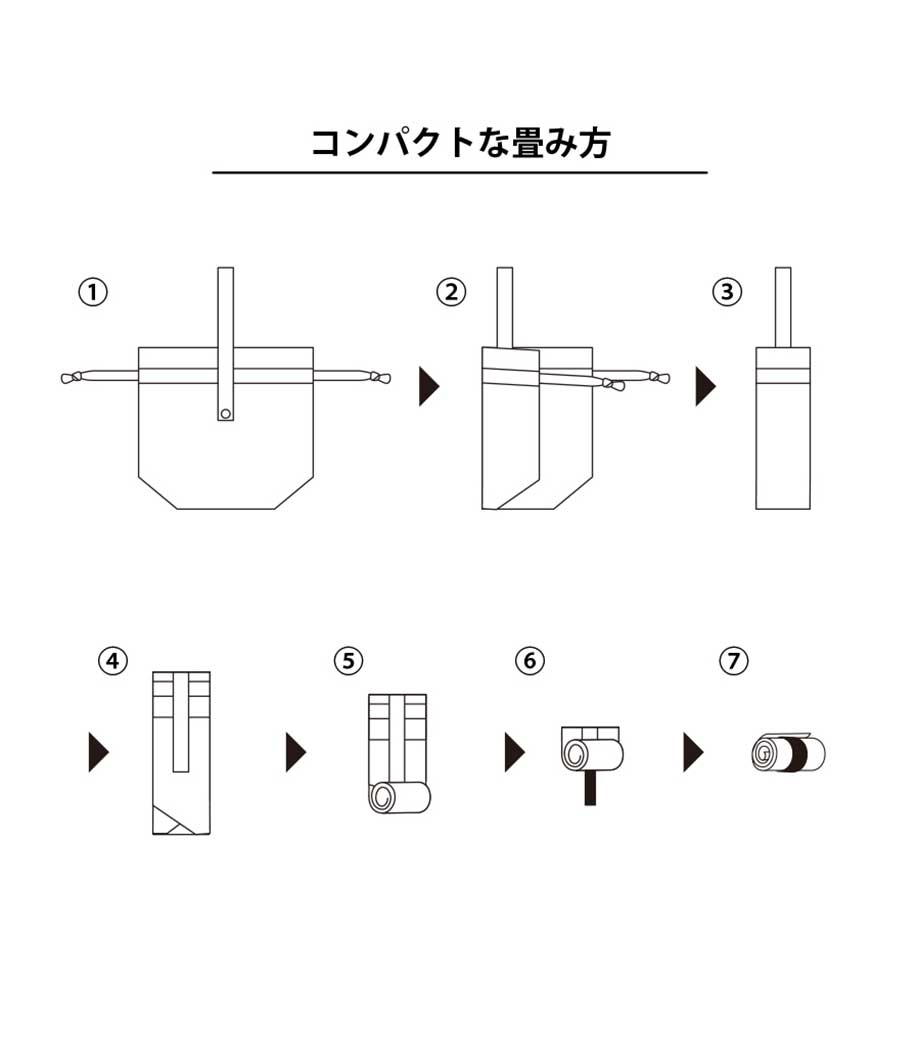 コンパクトな畳み方

①

②

③

④

⑤

⑥

⑦