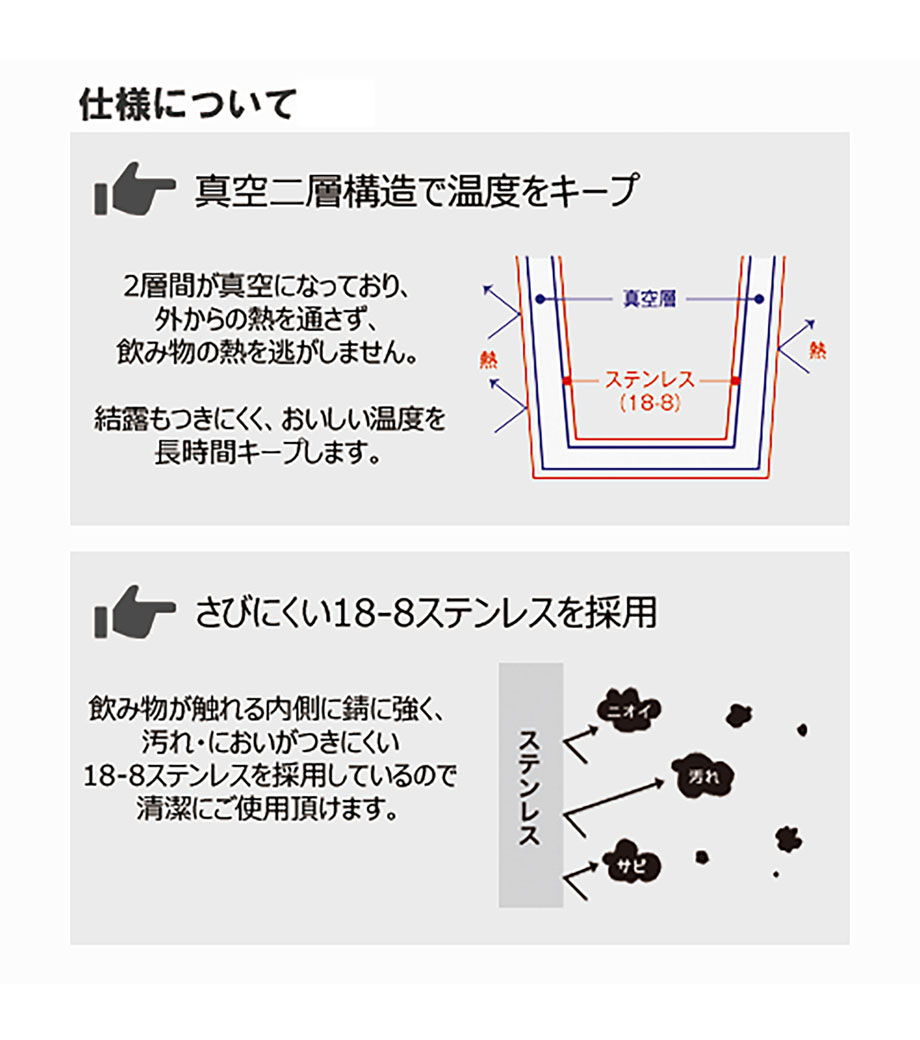 仕様について

真空二層構造で温度をキープ

2層間が真空になっており、外からの熱を通さず、飲み物の熱を逃がしません。

結露もつきにくく、おいしい温度を長時間キープします。

真空層

熱

熱

ステンレス
(18-8)

さびにくい18-8ステンレスを採用

飲み物が触れる内側に錆に強く、汚れ・においがつきにくい18-8ステンレスを採用しているので清潔にご使用頂けます。

ステンレス

ニオイ

汚れ

サビ