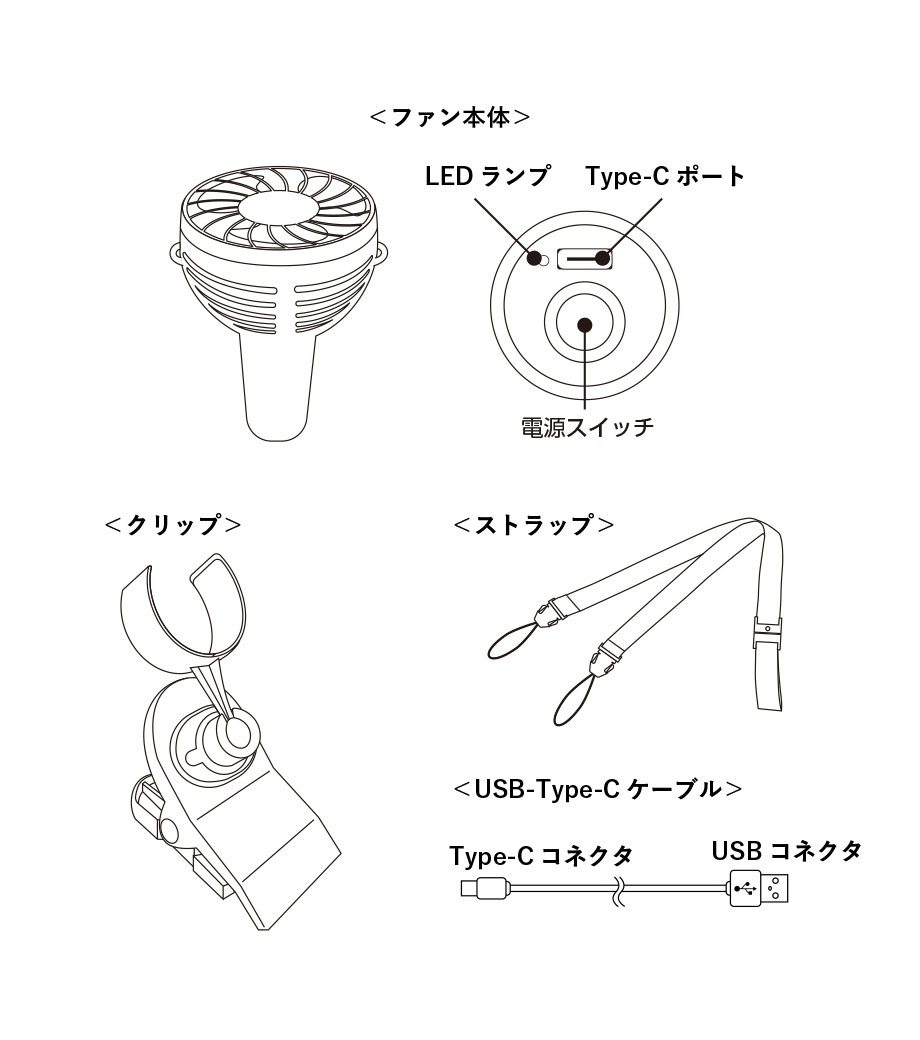 ＜ファン本体＞

LED ランプ

Type-C ポート

電源スイッチ

＜クリップ＞

＜ストラップ＞

＜USB-Type-C ケーブル＞

Type-C コネクタ

USB コネクタ