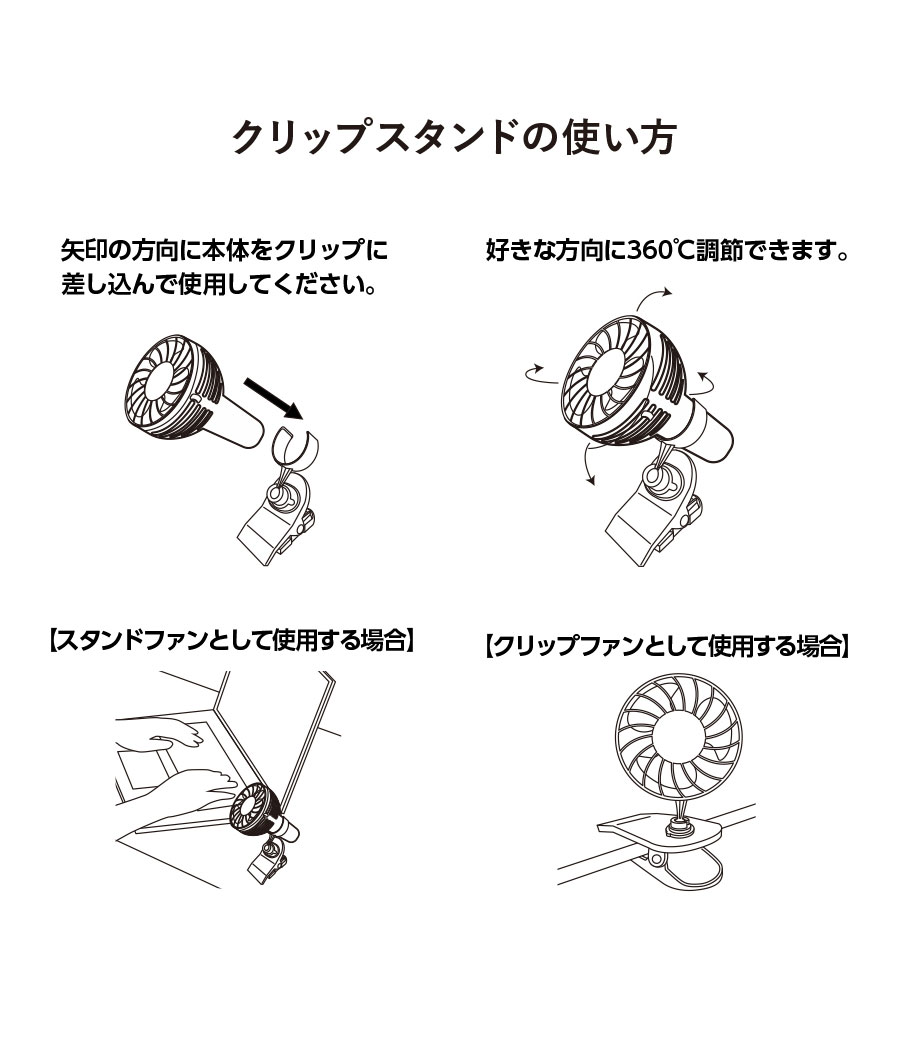 クリップスタンドの使い方

矢印の方向に本体をクリップに差し込んで使用してください。

好きな方向に360℃調節できます。

【スタンドファンとして使用する場合】

【クリップファンとして使用する場合】